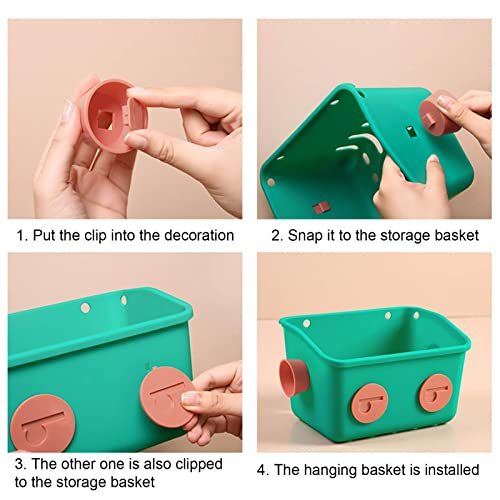 1. Put the clip into the decoration

2. Snap it to the storage basket

3. The other one is also clipped to the storage basket

4. The hanging basket is installed