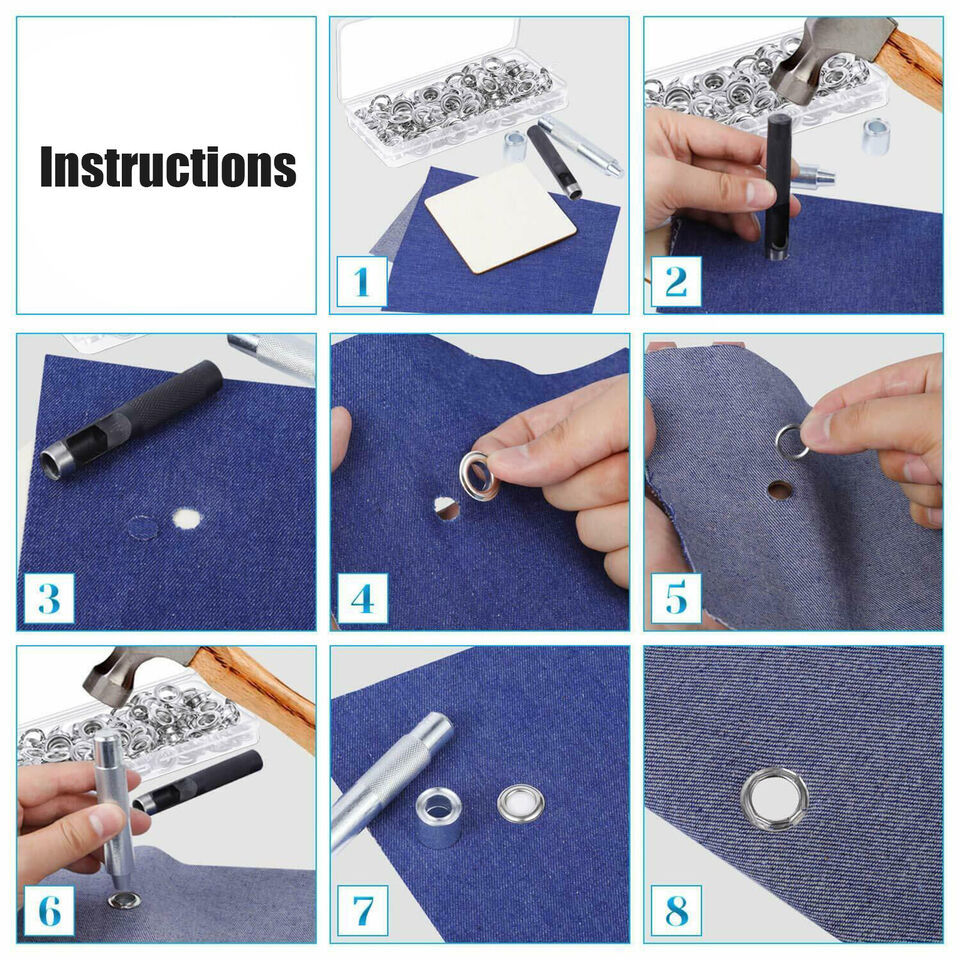 Instructions

1

2

3

4

5

6

7

8