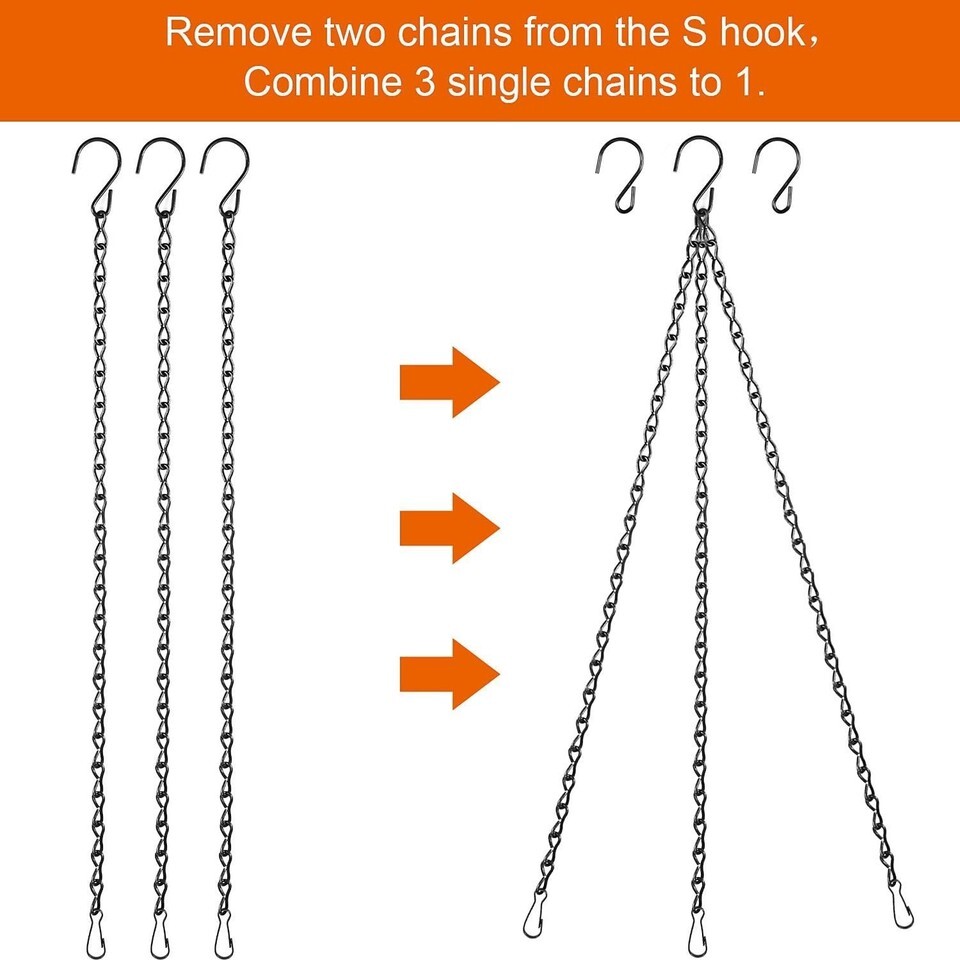 Remove two chains from the S hook,
Combine 3 single chains to 1.