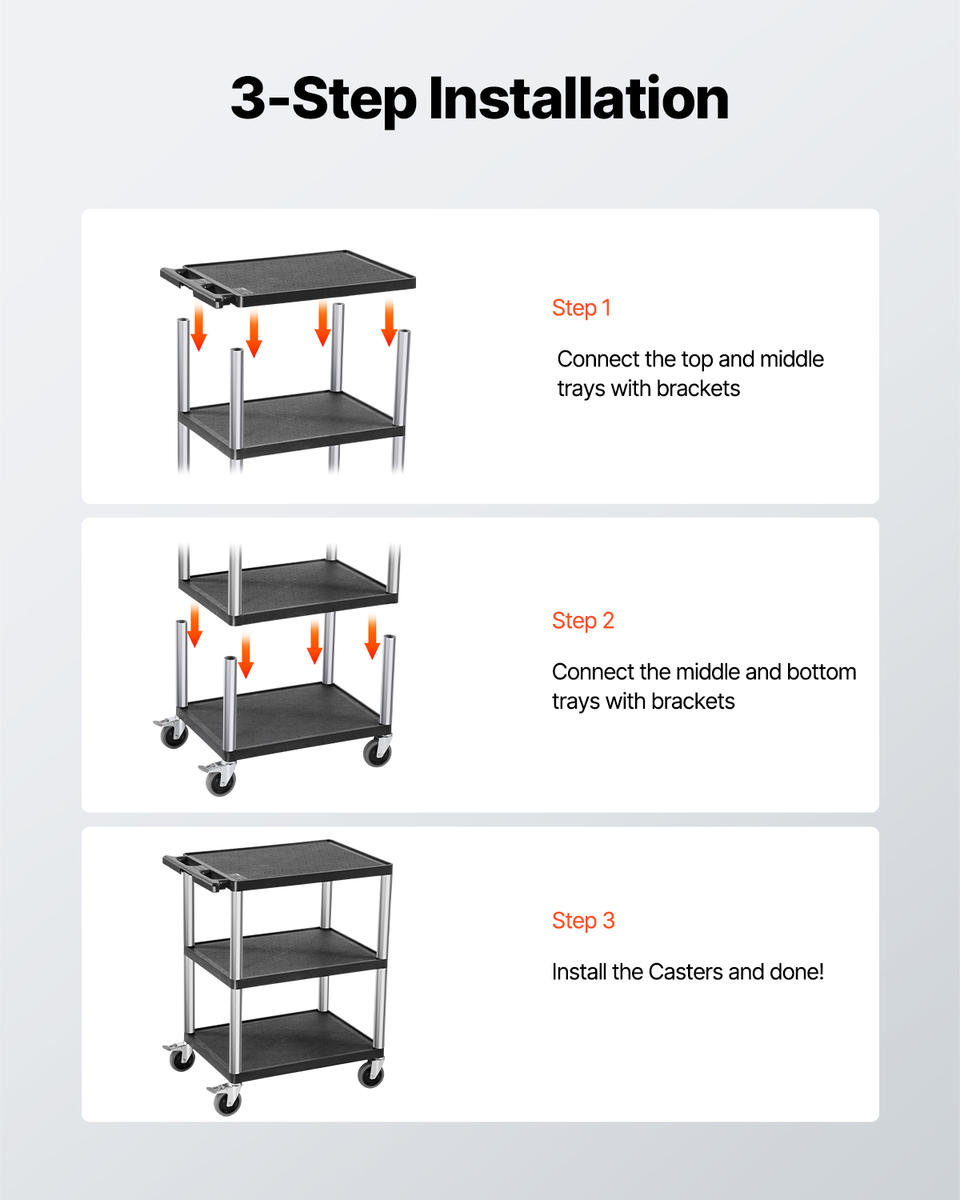 3-Step Installation

Step 1

Connect the top and middle trays with brackets

Step 2

Connect the middle and bottom trays with brackets

Step 3

Install the Casters and done!