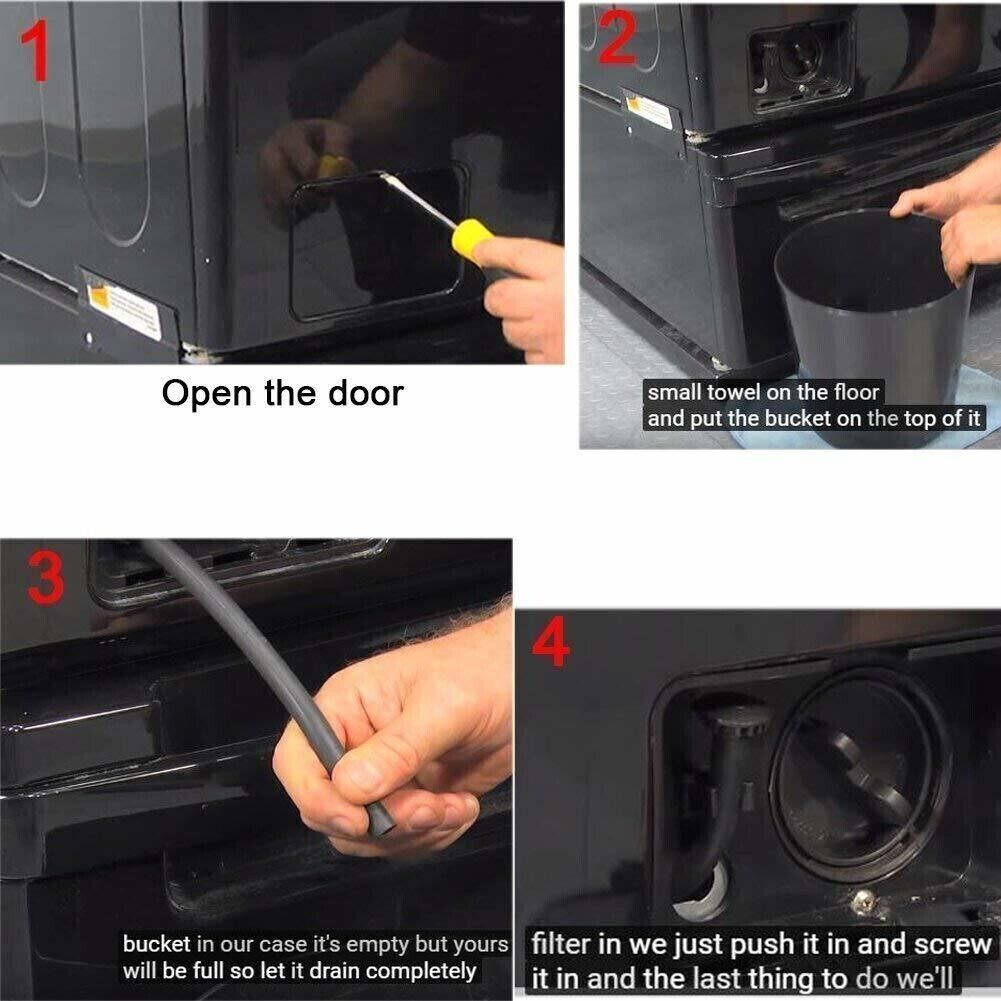 1

Open the door

2

small towel on the floor and put the bucket on the top of it

3

bucket in our case it's empty but yours will be full so let it drain completely

4

filter in we just push it in and screw it in and the last thing to do we'll