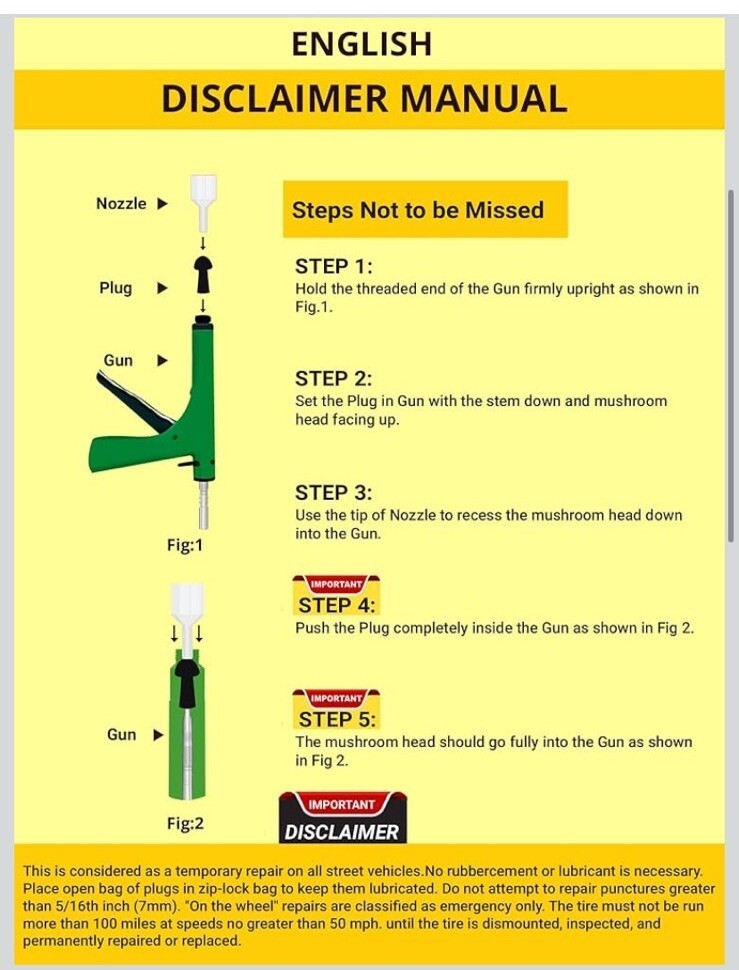 ENGLISH

DISCLAIMER MANUAL

Nozzle ▶

Plug ▶

Gun ▶

Fig:1

Gun ▶

Fig:2

Steps Not to be Missed

STEP 1:
Hold the threaded end of the Gun firmly upright as shown in Fig.1.

STEP 2:
Set the Plug in Gun with the stem down and mushroom head facing up.

STEP 3:
Use the tip of Nozzle to recess the mushroom head down into the Gun.

IMPORTANT
STEP 4:
Push the Plug completely inside the Gun as shown in Fig 2.

IMPORTANT
STEP 5:
The mushroom head should go fully into the Gun as shown in Fig 2.

IMPORTANT
DISCLAIMER

This is considered as a temporary repair on all street vehicles.No rubbercement or lubricant is necessary. Place open bag of plugs in zip-lock bag to keep them lubricated. Do not attempt to repair punctures greater than 5/16th inch (7mm). "On the wheel" repairs are classified as emergency only. The tire must not be run more than 100 miles at speeds no greater than 50 mph. until the tire is dismounted, inspected, and permanently repaired or replaced.