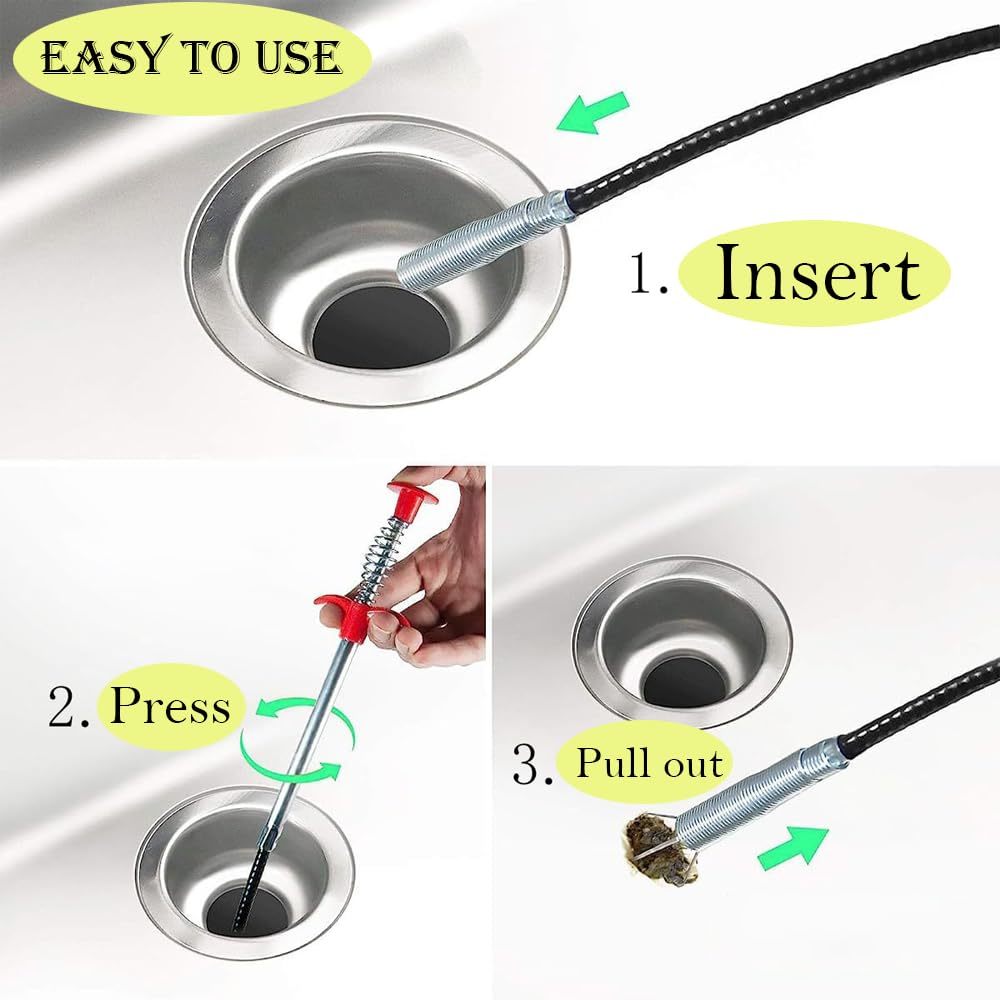 EASY TO USE

1. Insert

2. Press

3. Pull out