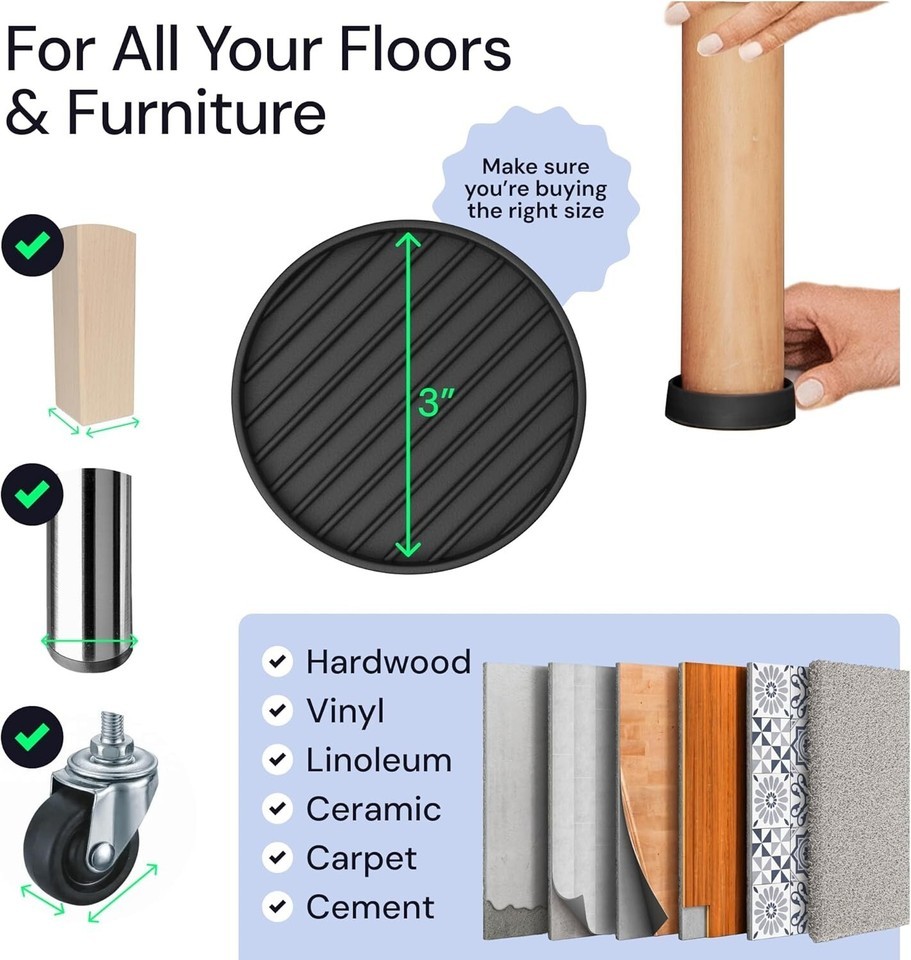 For All Your Floors & Furniture

Make sure you're buying the right size

3"

Hardwood
Vinyl
Linoleum
Ceramic
Carpet
Cement