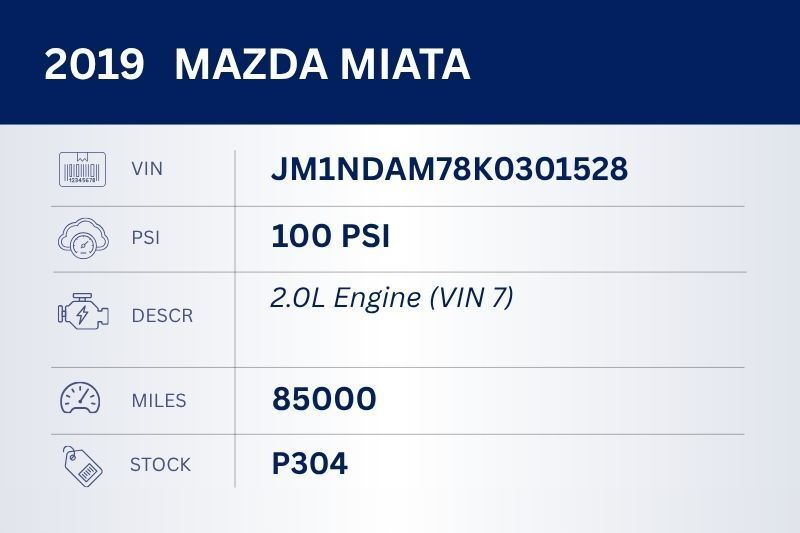 2019 MAZDA MIATA

VIN
JM1NDAM78K0301528

PSI
100 PSI

DESCR
2.0L Engine (VIN 7)

MILES
85000

STOCK
P304