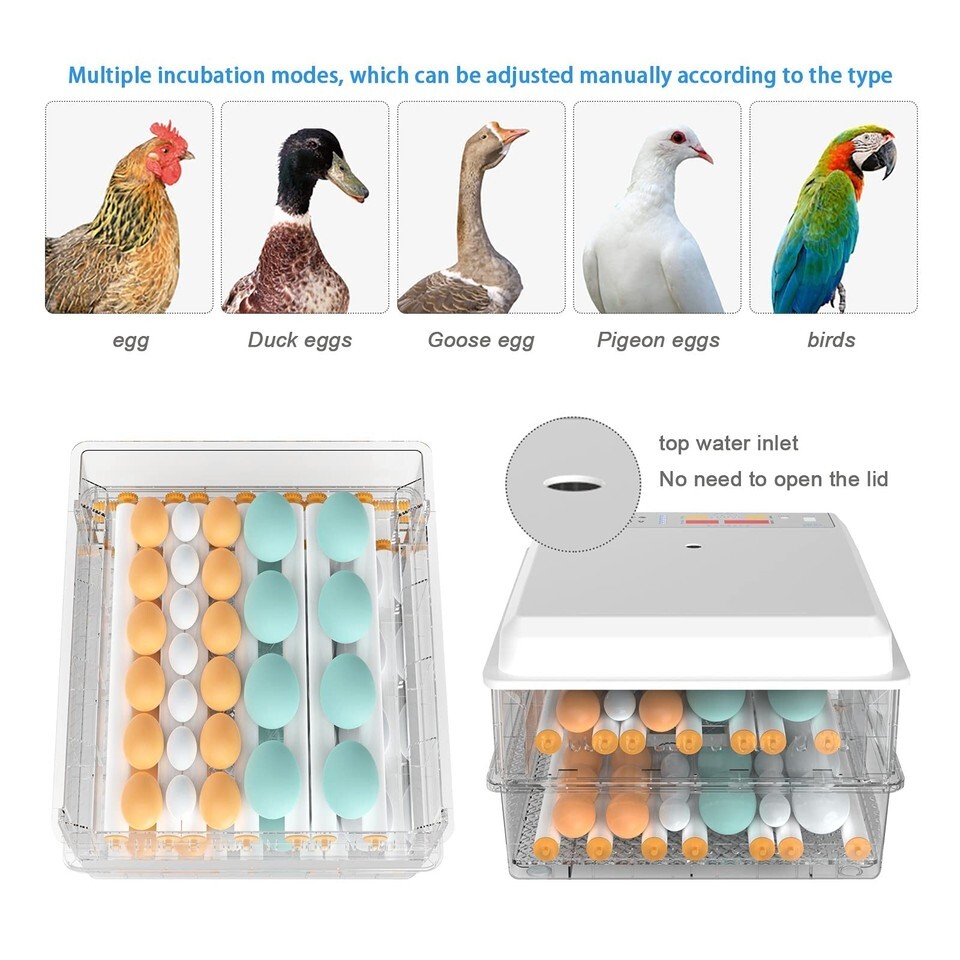 Multiple incubation modes, which can be adjusted manually according to the type

egg

Duck eggs

Goose egg

Pigeon eggs

birds

top water inlet

No need to open the lid