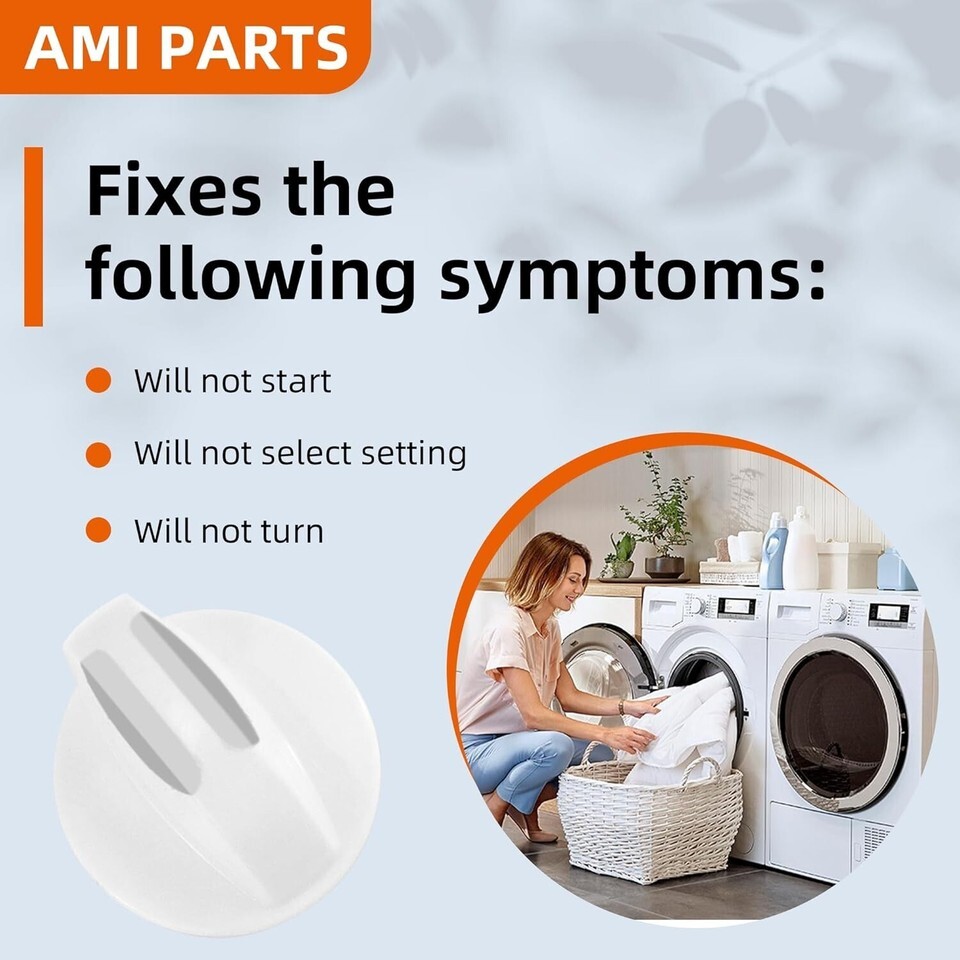 AMI PARTS

Fixes the following symptoms:

Will not start

Will not select setting

Will not turn