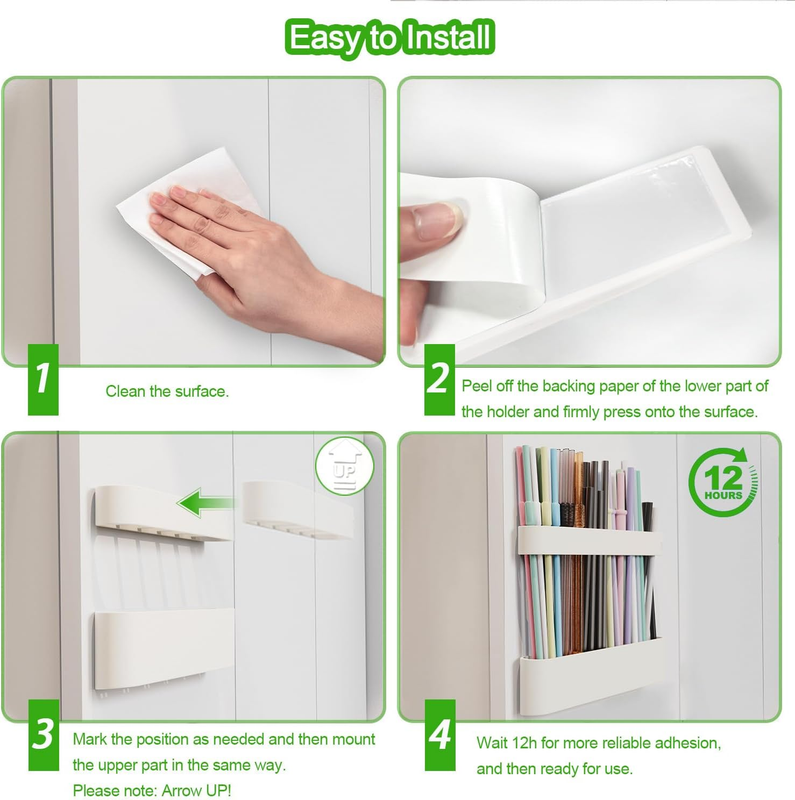 Easy to Install

1
Clean the surface.

2
Peel off the backing paper of the lower part of the holder and firmly press onto the surface.

UP

3
Mark the position as needed and then mount the upper part in the same way.
Please note: Arrow UP!

12
HOURS

4
Wait 12h for more reliable adhesion, and then ready for use.