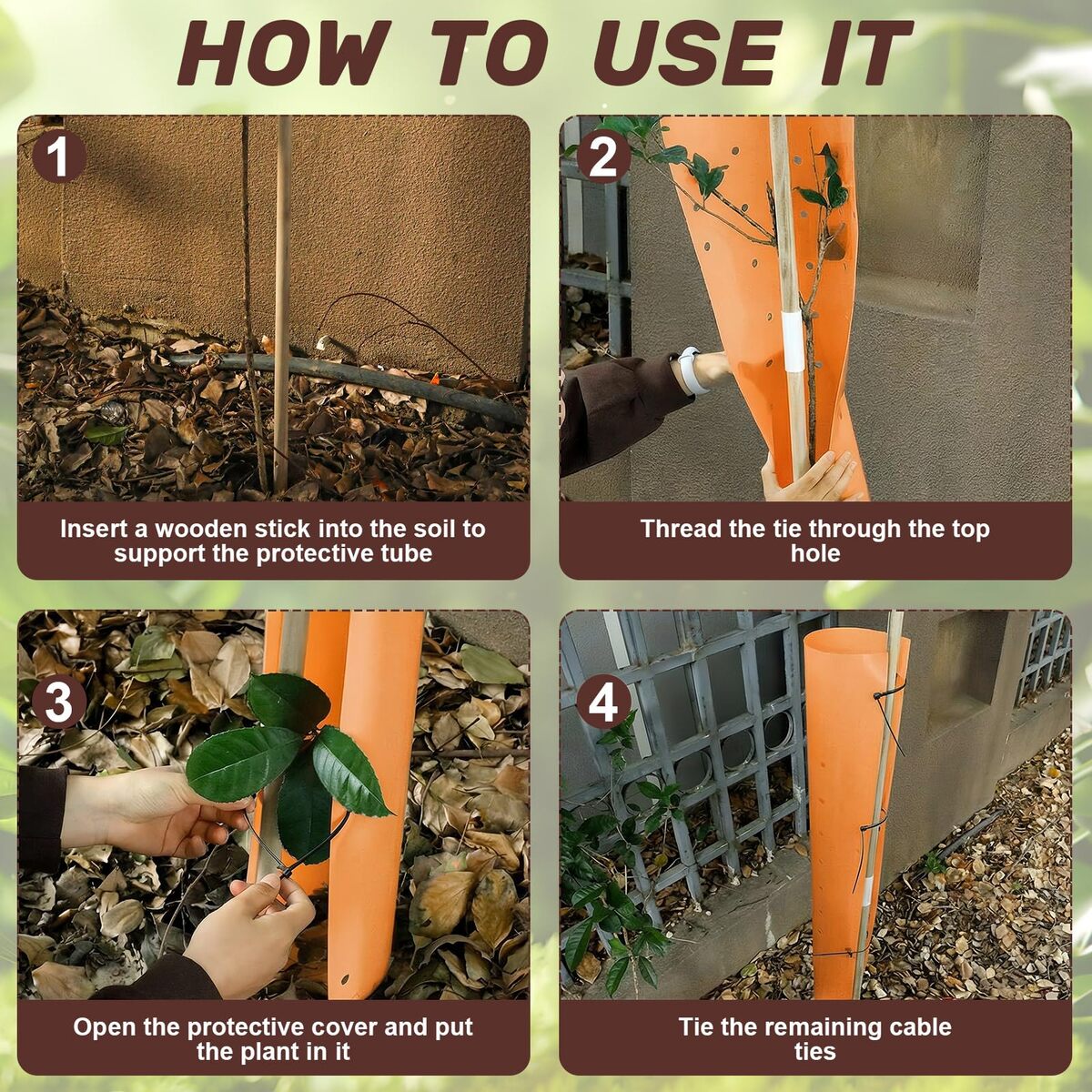 HOW TO USE IT

1

Insert a wooden stick into the soil to support the protective tube

2

Thread the tie through the top hole

3

Open the protective cover and put the plant in it

4

Tie the remaining cable ties