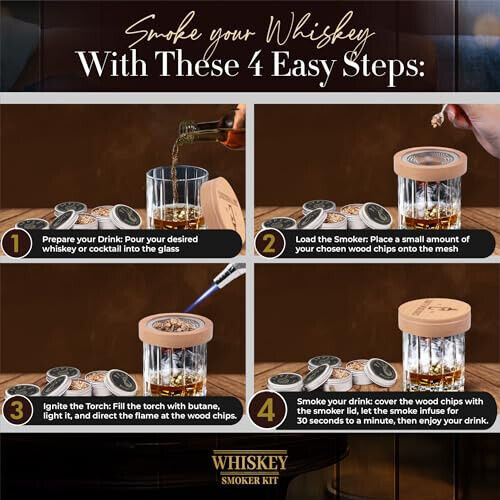 Smoke your Whiskey
With These 4 Easy Steps:

1 Prepare your Drink: Pour your desired whiskey or cocktail into the glass

2 Load the Smoker: Place a small amount of your chosen wood chips onto the mesh

3 Ignite the Torch: Fill the torch with butane, light it, and direct the flame at the wood chips.

4 Smoke your drink: cover the wood chips with the smoker lid, let the smoke infuse for 30 seconds to a minute, then enjoy your drink.

WHISKEY
SMOKER KIT