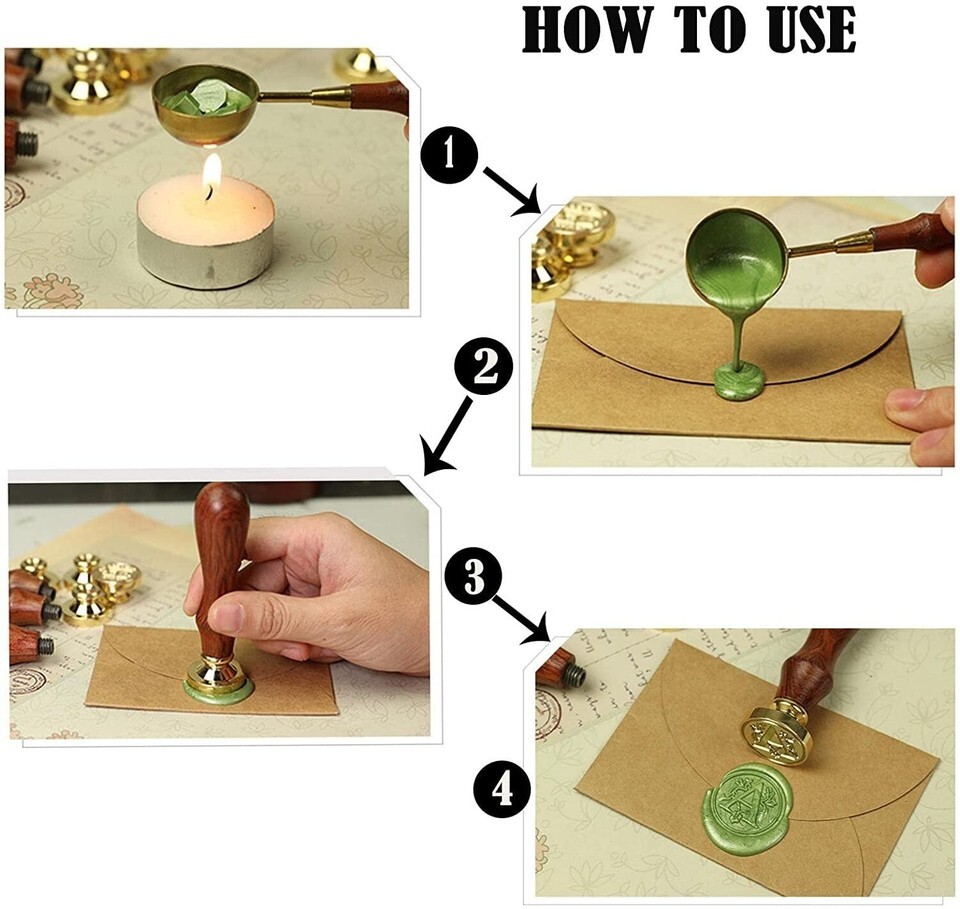 HOW TO USE

1

2

3

4