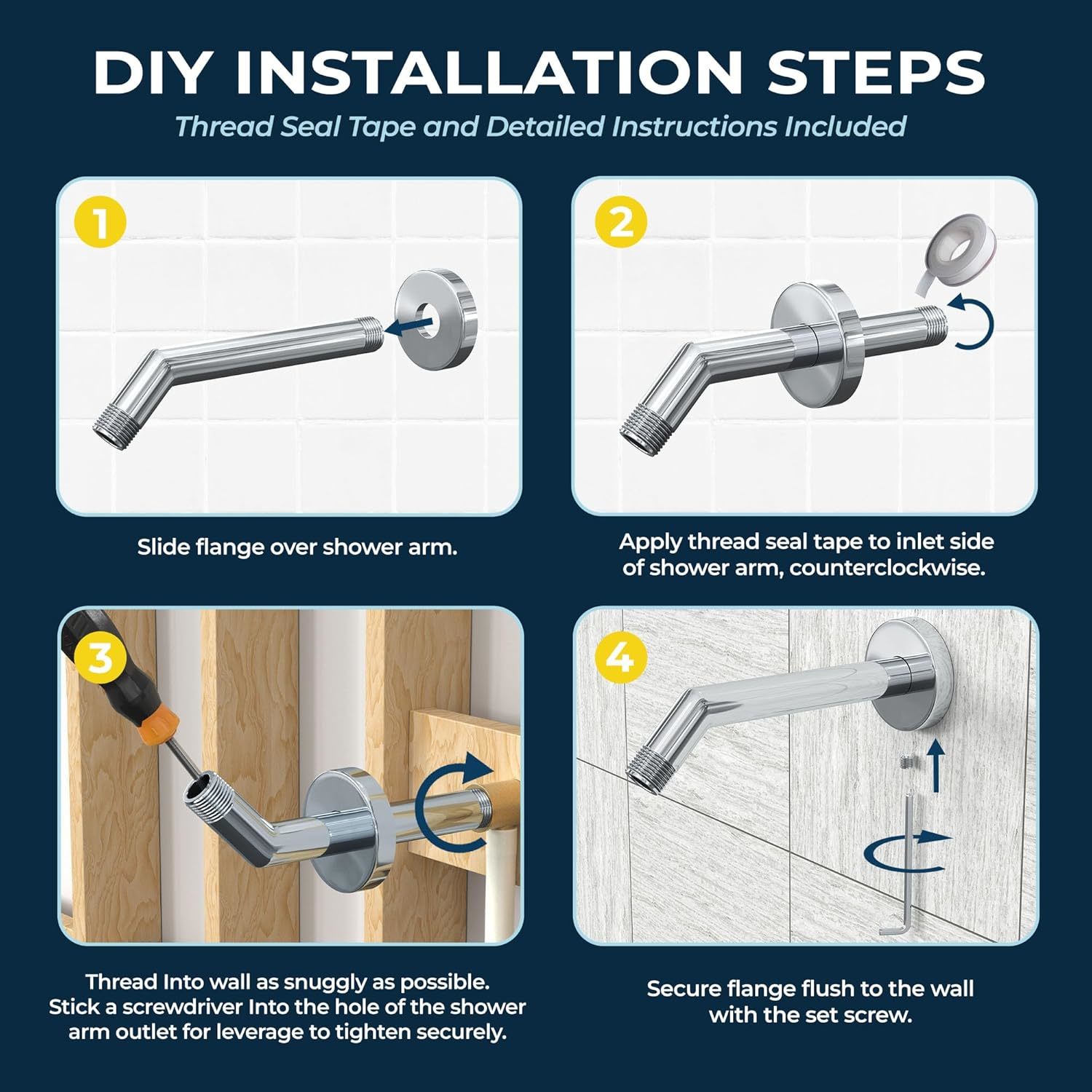 DIY INSTALLATION STEPS

Thread Seal Tape and Detailed Instructions Included

1

Slide flange over shower arm.

2

Apply thread seal tape to inlet side of shower arm, counterclockwise.

3

Thread Into wall as snuggly as possible. Stick a screwdriver Into the hole of the shower arm outlet for leverage to tighten securely.

4

Secure flange flush to the wall with the set screw.