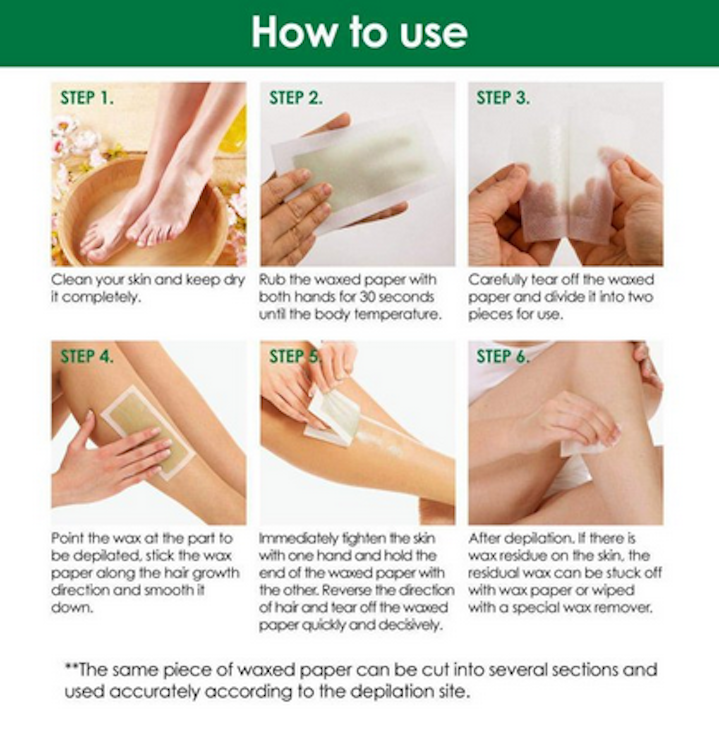 How to use

STEP 1.

Clean your skin and keep dry it completely.

STEP 2.

Rub the waxed paper with both hands for 30 seconds until the body temperature.

STEP 3.

Carefully tear off the waxed paper and divide it into two pieces for use.

STEP 4.

Point the wax at the part to be depilated, stick the wax paper along the hair growth direction and smooth it down.

STEP 5.

Immediately tighten the skin with one hand and hold the end of the waxed paper with the other. Reverse the direction of hair and tear off the waxed paper quickly and decisively.

STEP 6.

After depilation. If there is wax residue on the skin, the residual wax can be stuck off with wax paper or wiped with a special wax remover.

**The same piece of waxed paper can be cut into several sections and used accurately according to the depilation site.