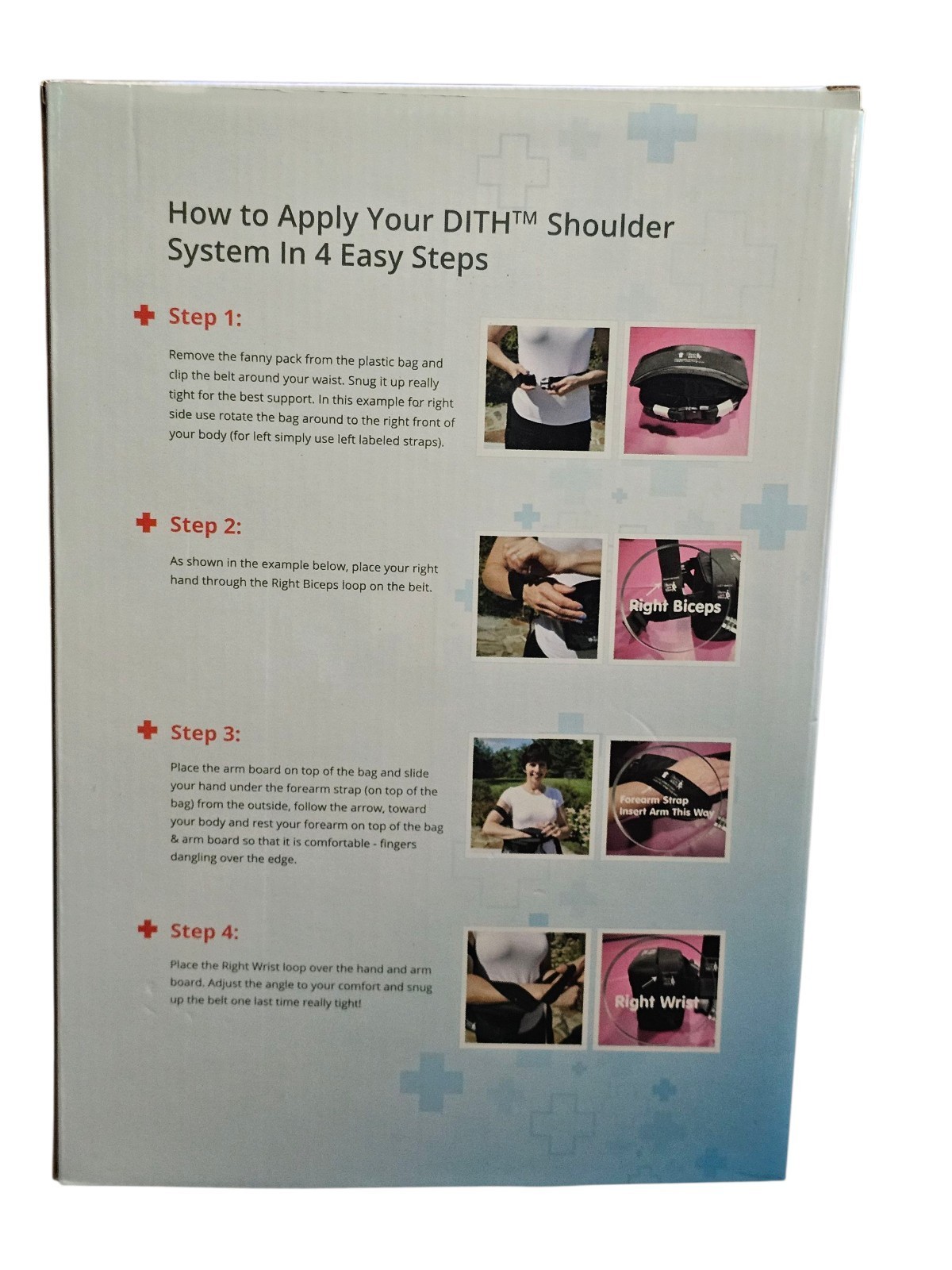 How to Apply Your DITH™ Shoulder System In 4 Easy Steps

Step 1:

Remove the fanny pack from the plastic bag and clip the belt around your waist. Snug it up really tight for the best support. In this example for right side use rotate the bag around to the right front of your body (for left simply use left labeled straps).

Step 2:

As shown in the example below, place your right hand through the Right Biceps loop on the belt.

Right Biceps

Step 3:

Place the arm board on top of the bag and slide your hand under the forearm strap (on top of the bag) from the outside, follow the arrow, toward your body and rest your forearm on top of the bag & arm board so that it is comfortable - fingers dangling over the edge.

Forearm Strap
Insert Arm This Way

Step 4:

Place the Right Wrist loop over the hand and arm board. Adjust the angle to your comfort and snug up the belt one last time really tight!

Right Wrist