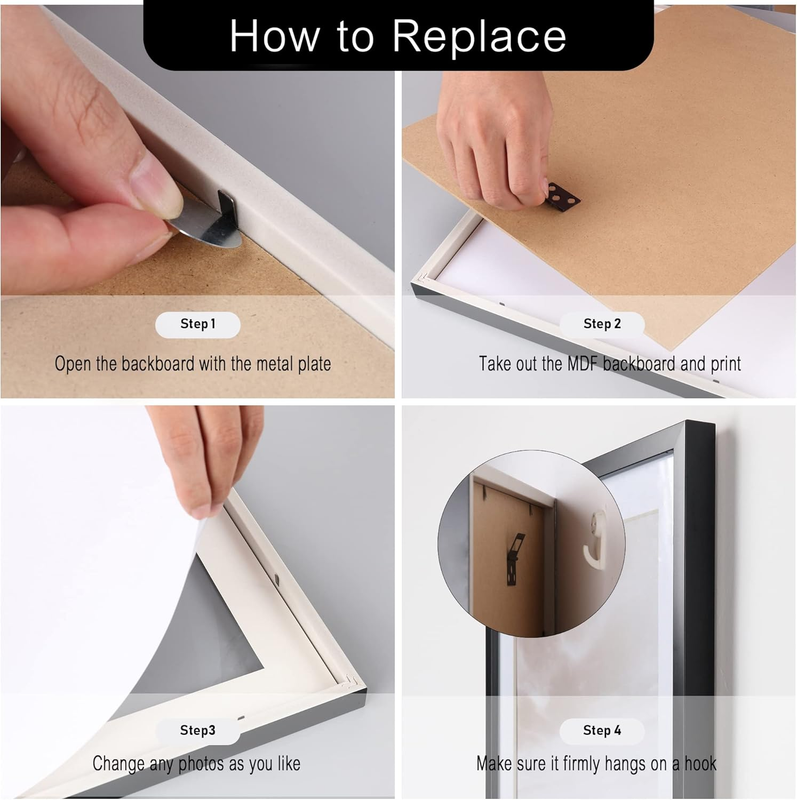 How to Replace

Step 1

Open the backboard with the metal plate

Step 2

Take out the MDF backboard and print

Step3

Change any photos as you like

Step 4

Make sure it firmly hangs on a hook