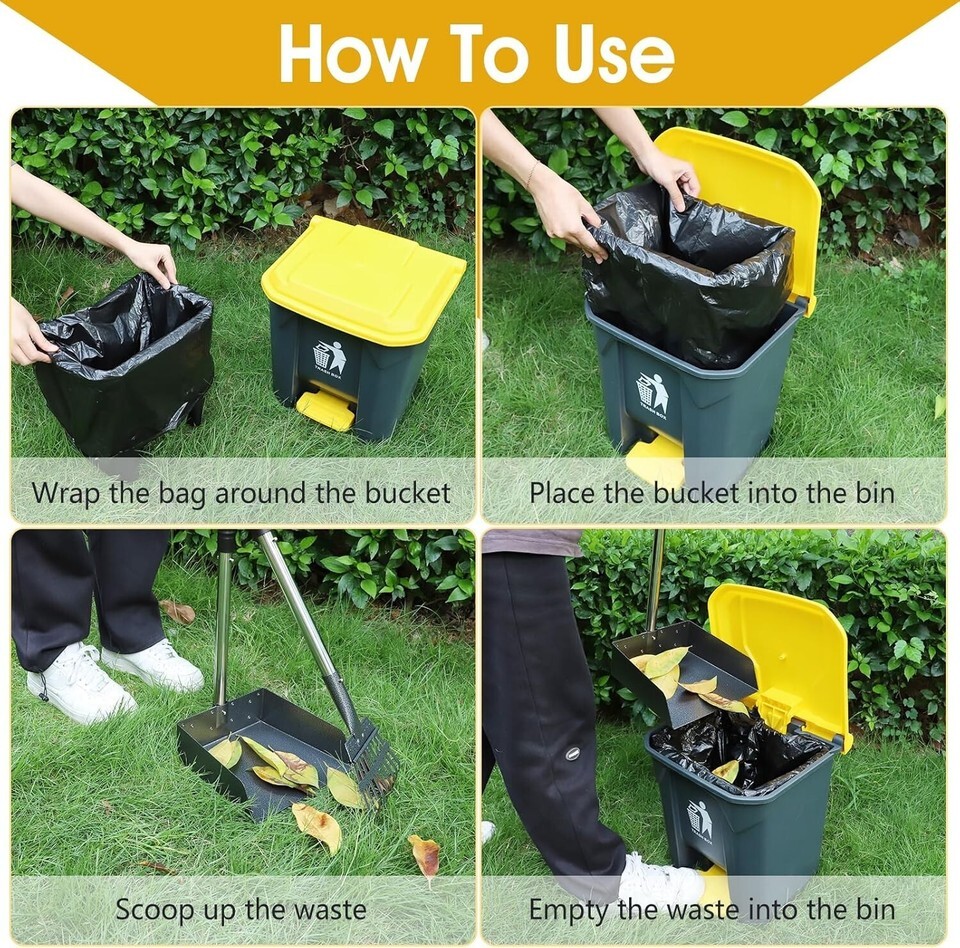 How To Use

Wrap the bag around the bucket

Place the bucket into the bin

Scoop up the waste

Empty the waste into the bin