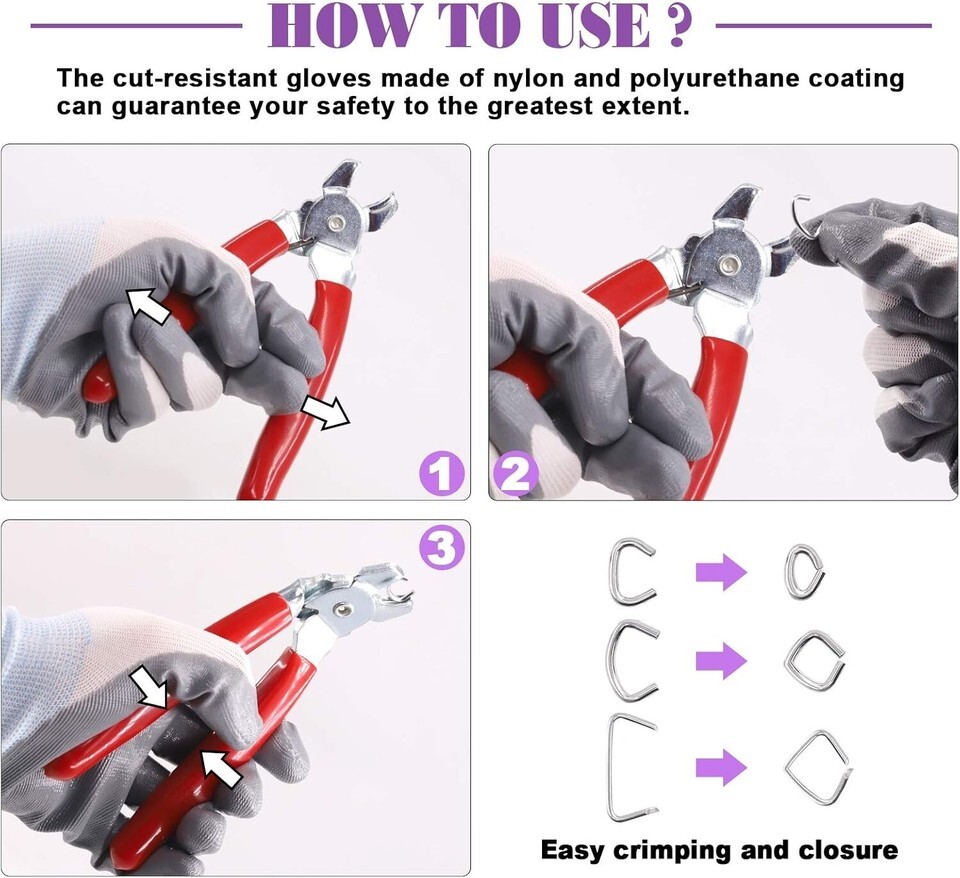 HOW TO USE ?

The cut-resistant gloves made of nylon and polyurethane coating can guarantee your safety to the greatest extent.

1

2

3

Easy crimping and closure