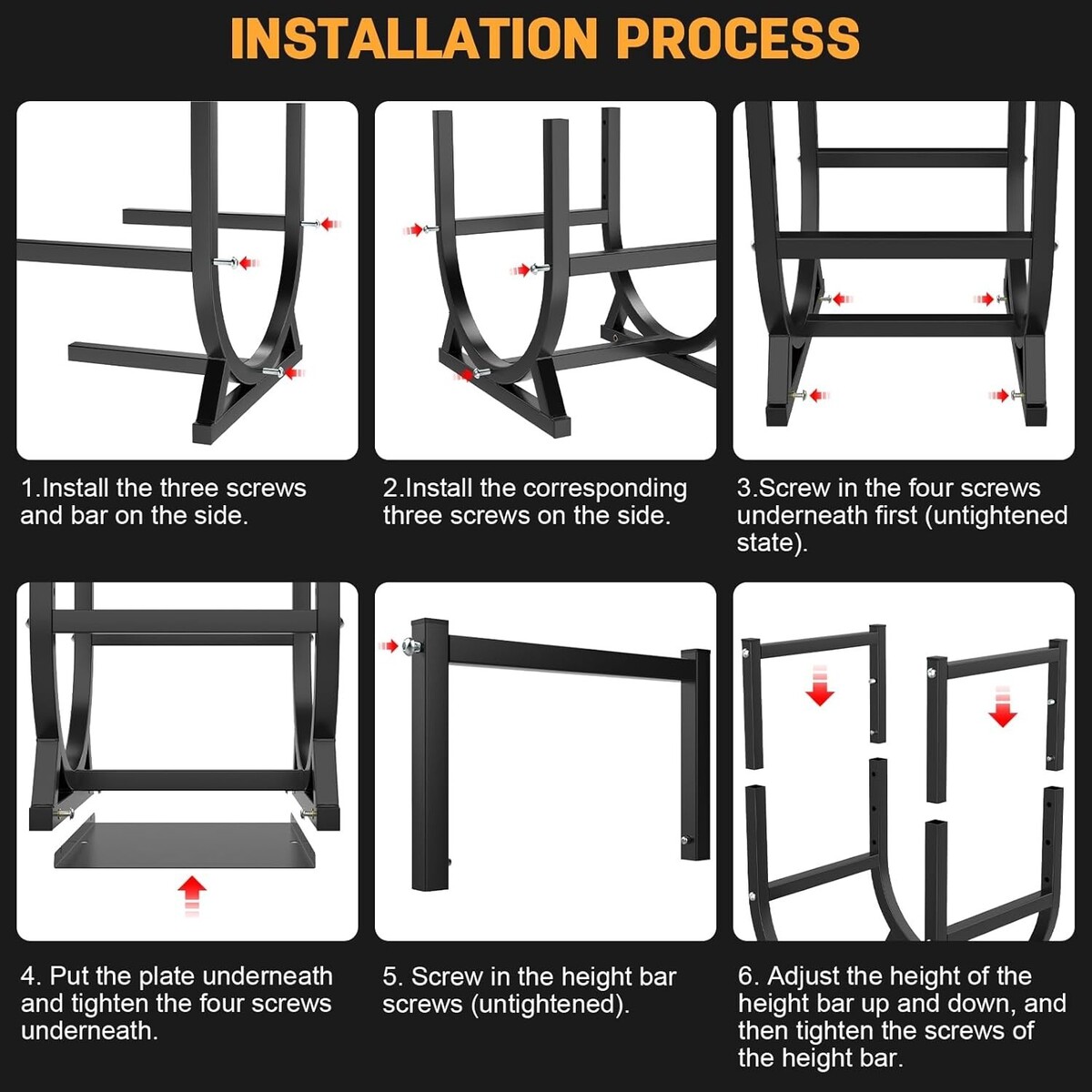 INSTALLATION PROCESS

1.Install the three screws and bar on the side.

2.Install the corresponding three screws on the side.

3.Screw in the four screws underneath first (untightened state).

4. Put the plate underneath and tighten the four screws underneath.

5. Screw in the height bar screws (untightened).

6. Adjust the height of the height bar up and down, and then tighten the screws of the height bar.