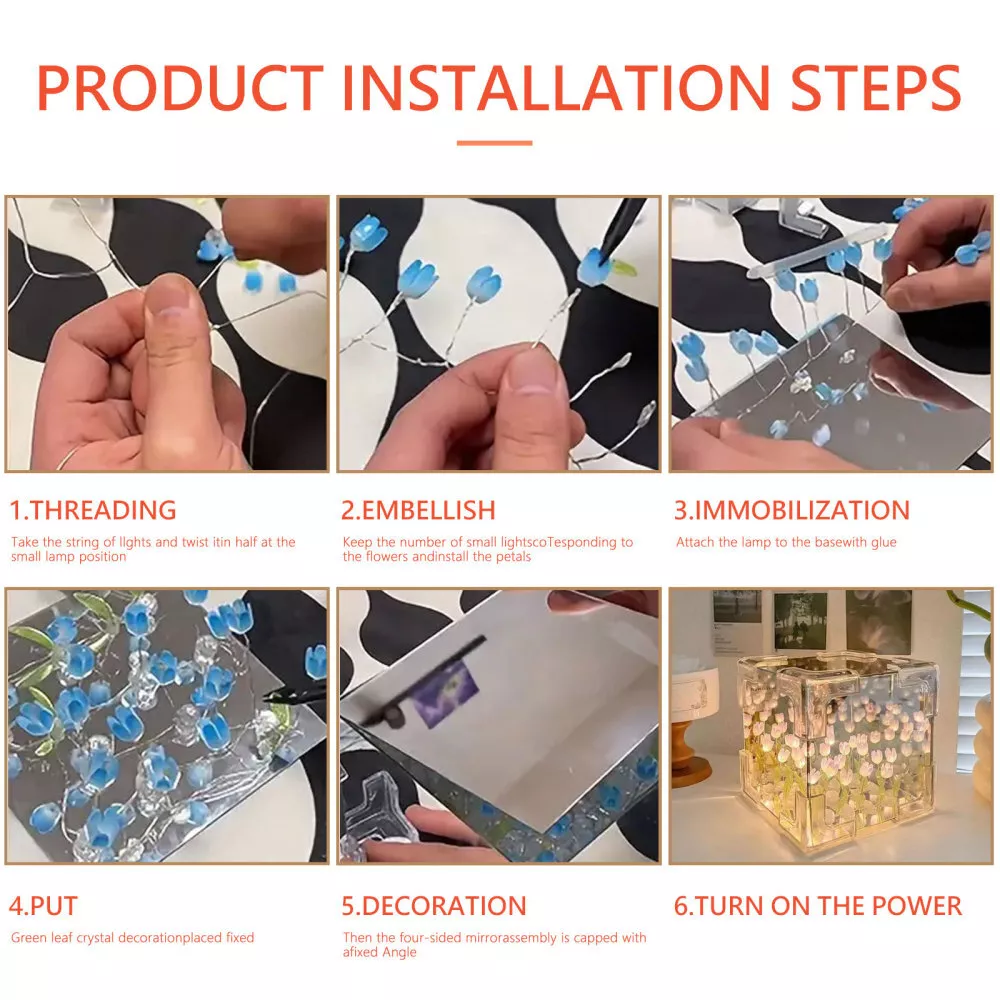 PRODUCT INSTALLATION STEPS

1.THREADING
Take the string of lights and twist itin half at the small lamp position

2.EMBELLISH
Keep the number of small lightscoTesponding to the flowers andinstall the petals

3.IMMOBILIZATION
Attach the lamp to the basewith glue

4.PUT
Green leaf crystal decorationplaced fixed

5.DECORATION
Then the four-sided mirrorassembly is capped with afixed Angle

6.TURN ON THE POWER