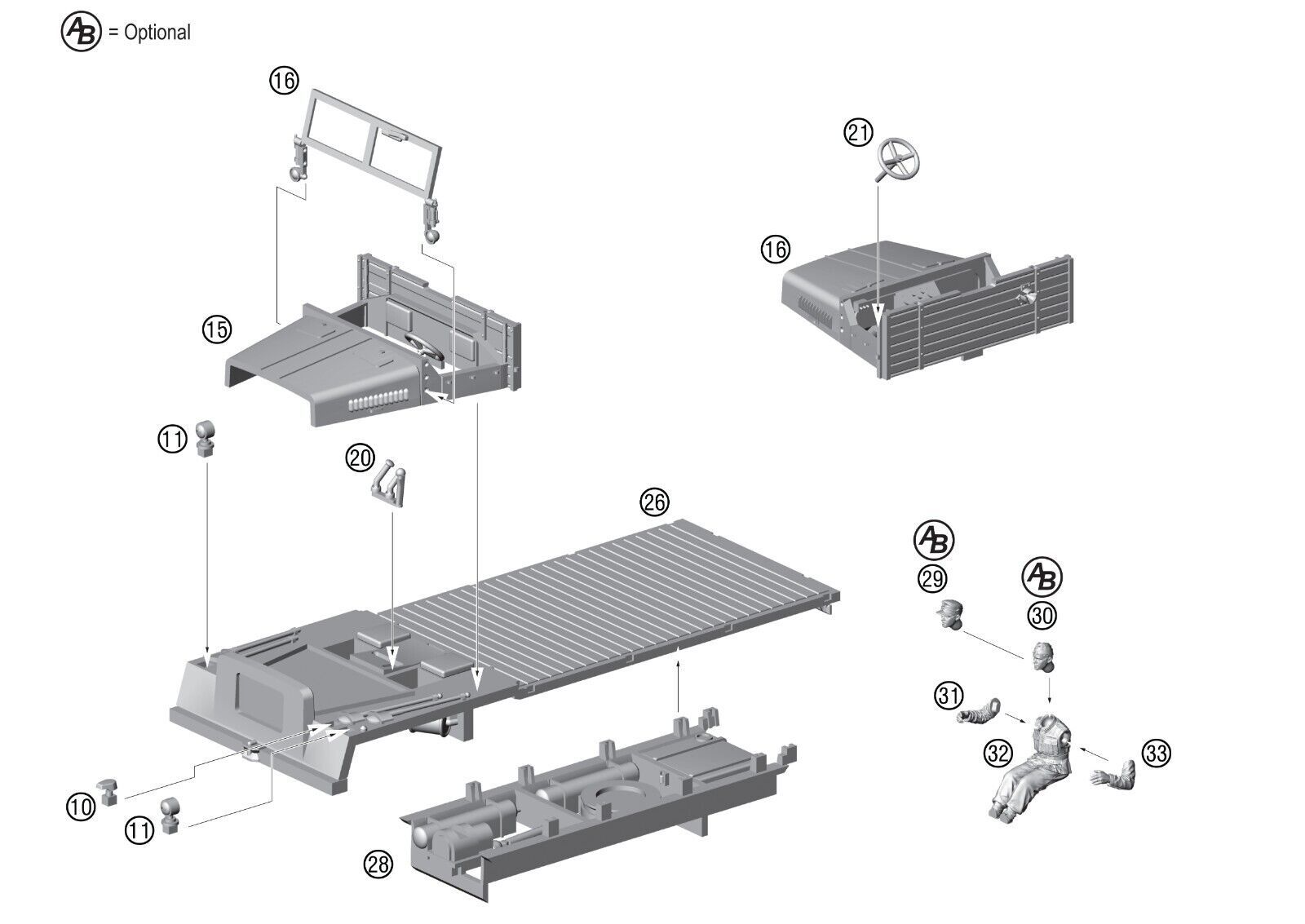 AB = Optional

16

21

16

15

11

20

26

AB

29

AB

30

31

32

33

10

11

28