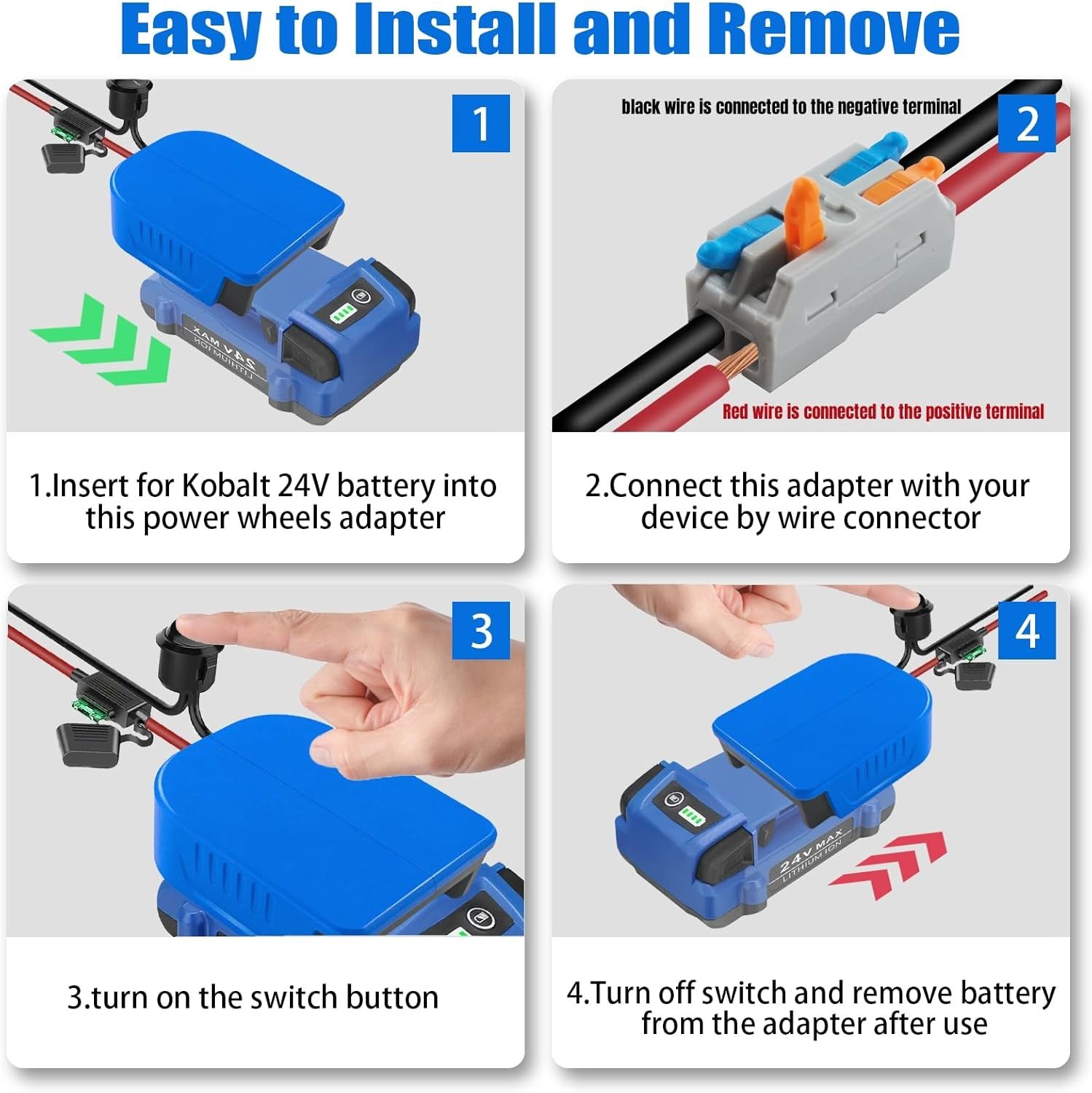 Easy to Install and Remove

1

24V MAX
LITHIUM ION

1.Insert for Kobalt 24V battery into this power wheels adapter

black wire is connected to the negative terminal

2

Red wire is connected to the positive terminal

2.Connect this adapter with your device by wire connector

3

3.turn on the switch button

4

24V MAX
LITHIUM ION

4.Turn off switch and remove battery from the adapter after use