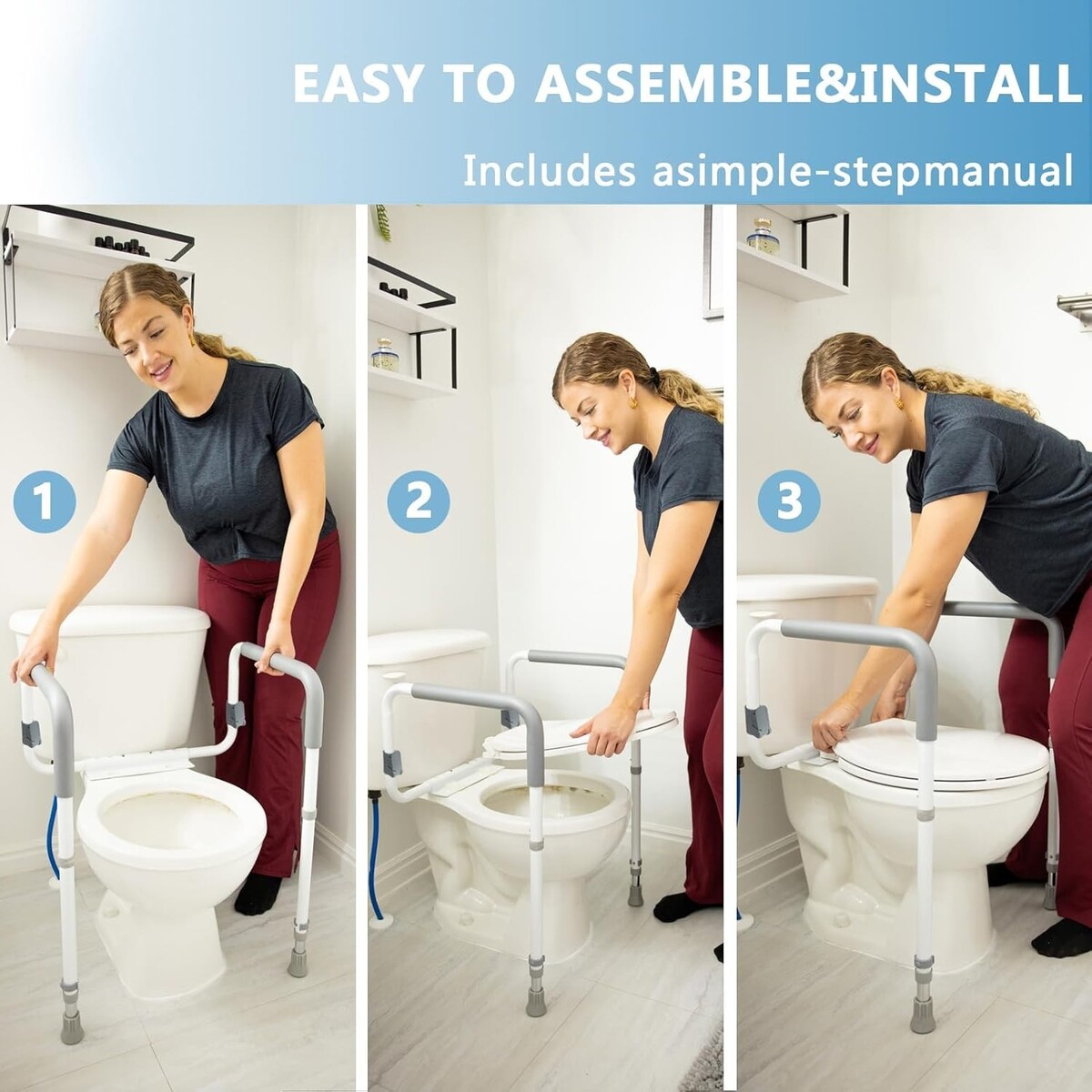 EASY TO ASSEMBLE&INSTALL

Includes asimple-stepmanual

1

2

3