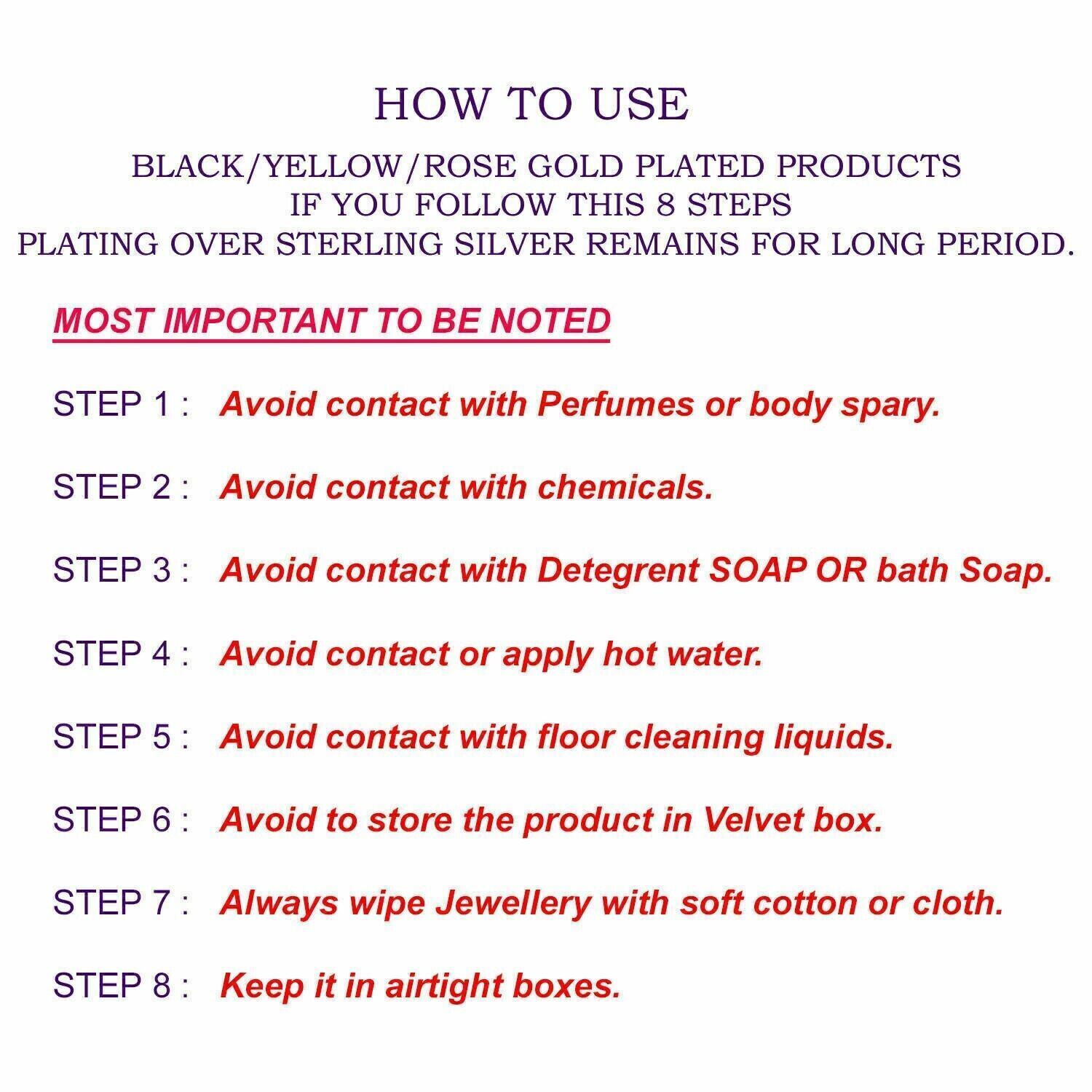 HOW TO USE

BLACK/YELLOW/ROSE GOLD PLATED PRODUCTS
IF YOU FOLLOW THIS 8 STEPS
PLATING OVER STERLING SILVER REMAINS FOR LONG PERIOD.

MOST IMPORTANT TO BE NOTED

STEP 1 : Avoid contact with Perfumes or body spary.

STEP 2 : Avoid contact with chemicals.

STEP 3 : Avoid contact with Detegrent SOAP OR bath Soap.

STEP 4 : Avoid contact or apply hot water.

STEP 5 : Avoid contact with floor cleaning liquids.

STEP 6 : Avoid to store the product in Velvet box.

STEP 7 : Always wipe Jewellery with soft cotton or cloth.

STEP 8 : Keep it in airtight boxes.