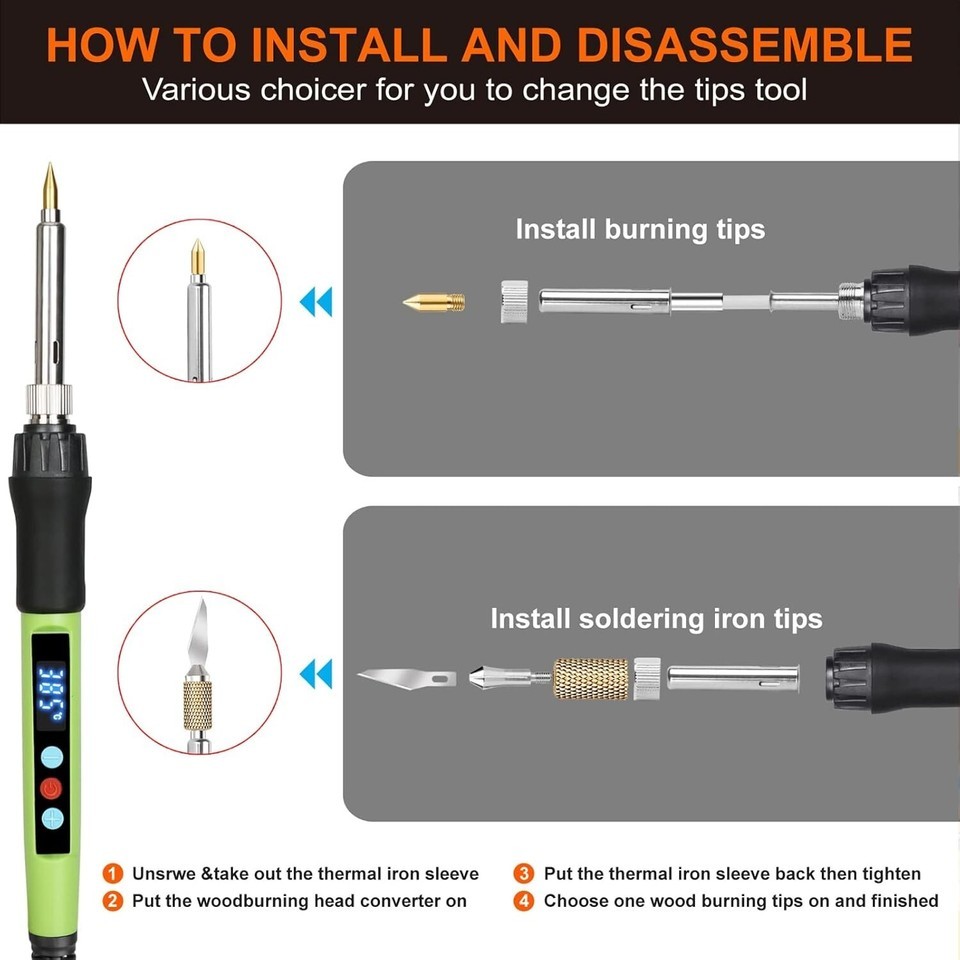 HOW TO INSTALL AND DISASSEMBLE

Various choicer for you to change the tips tool

Install burning tips

Install soldering iron tips

385°

1 Unsrwe &take out the thermal iron sleeve
2 Put the woodburning head converter on

3 Put the thermal iron sleeve back then tighten
4 Choose one wood burning tips on and finished