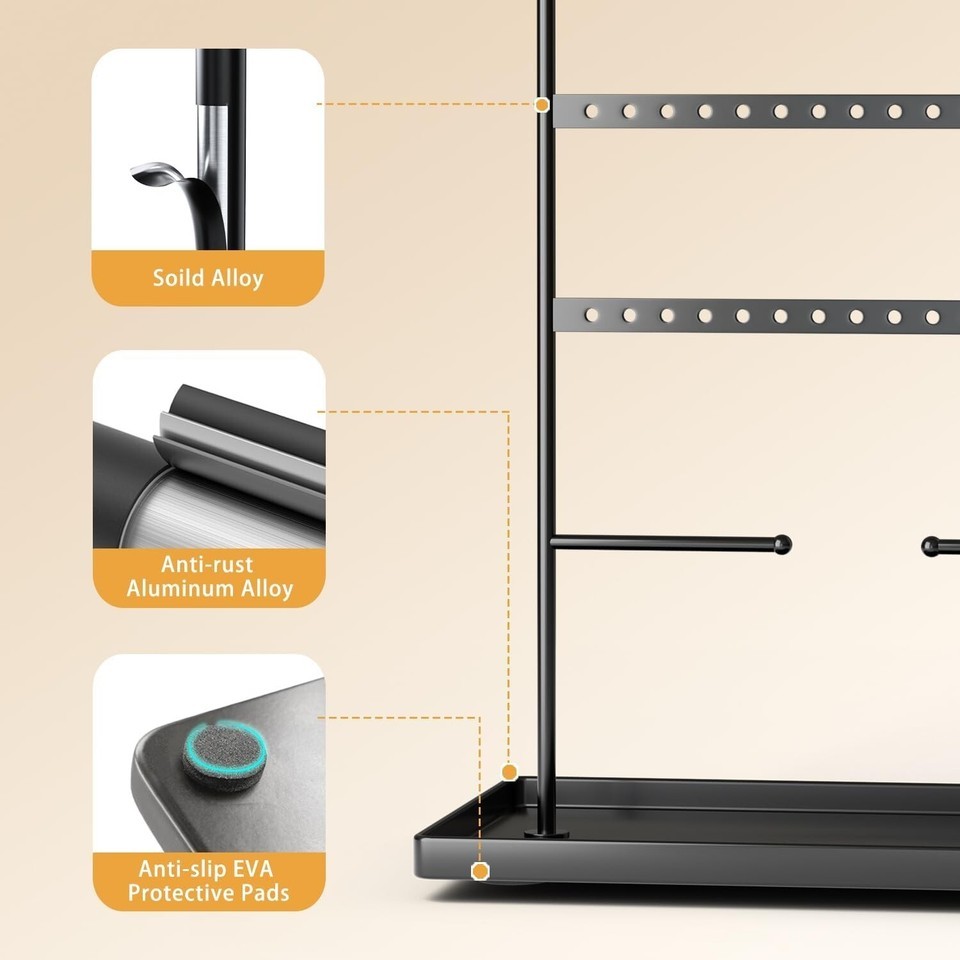 Soild Alloy

Anti-rust Aluminum Alloy

Anti-slip EVA Protective Pads