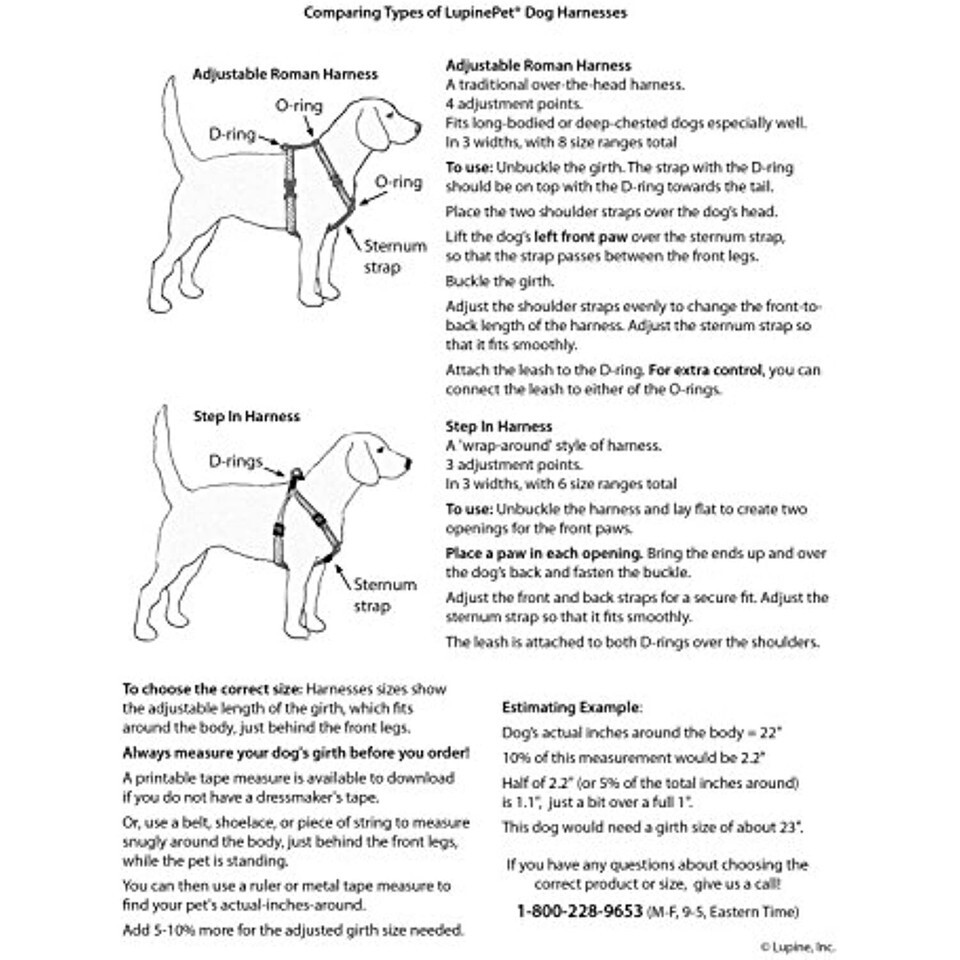 Comparing Types of LupinePet® Dog Harnesses

Adjustable Roman Harness

O-ring

D-ring

O-ring

Sternum strap

Adjustable Roman Harness
A traditional over-the-head harness.
4 adjustment points.
Fits long-bodied or deep-chested dogs especially well.
In 3 widths, with 8 size ranges total

To use: Unbuckle the girth. The strap with the D-ring should be on top with the D-ring towards the tail.

Place the two shoulder straps over the dog's head.

Lift the dog's left front paw over the sternum strap, so that the strap passes between the front legs.

Buckle the girth.

Adjust the shoulder straps evenly to change the front-to-back length of the harness. Adjust the sternum strap so that it fits smoothly.

Attach the leash to the D-ring. For extra control, you can connect the leash to either of the O-rings.

Step In Harness

D-rings

Sternum strap

Step In Harness
A 'wrap-around' style of harness.
3 adjustment points.
In 3 widths, with 6 size ranges total

To use: Unbuckle the harness and lay flat to create two openings for the front paws.

Place a paw in each opening. Bring the ends up and over the dog's back and fasten the buckle.

Adjust the front and back straps for a secure fit. Adjust the sternum strap so that it fits smoothly.

The leash is attached to both D-rings over the shoulders.

To choose the correct size: Harnesses sizes show the adjustable length of the girth, which fits around the body, just behind the front legs.

Always measure your dog's girth before you order!

A printable tape measure is available to download if you do not have a dressmaker's tape.

Or, use a belt, shoelace, or piece of string to measure snugly around the body, just behind the front legs, while the pet is standing.

You can then use a ruler or metal tape measure to find your pet's actual-inches-around.

Add 5-10% more for the adjusted girth size needed.

Estimating Example:

Dog's actual inches around the body = 22"

10% of this measurement would be 2.2"

Half of 2.2" (or 5% of the total inches around) is 1.1", just a bit over a full 1".

This dog would need a girth size of about 23".

If you have any questions about choosing the correct product or size, give us a call!

1-800-228-9653 (M-F, 9-5, Eastern Time)

© Lupine, Inc.