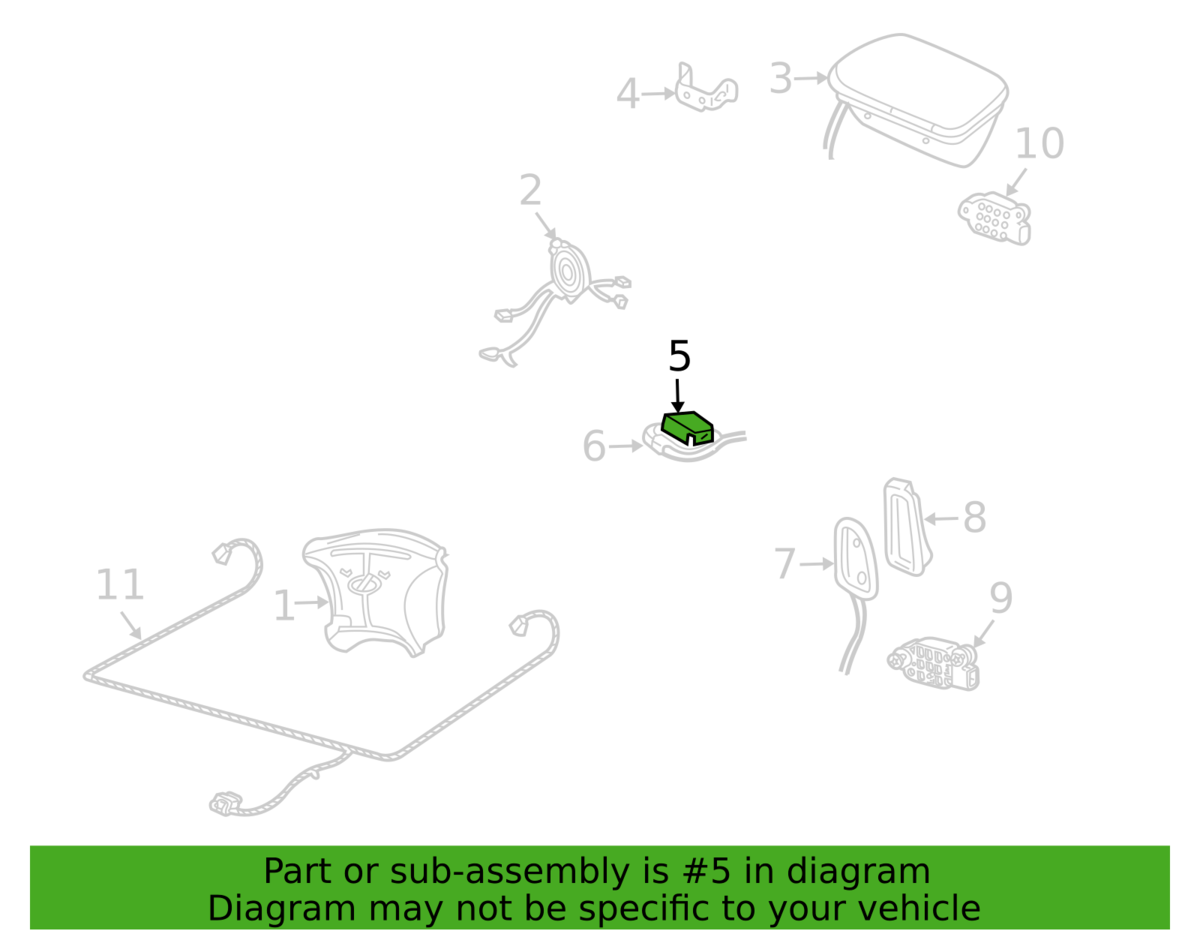 4
3
10
2
5
6
8
7
9
11
1

Part or sub-assembly is #5 in diagram
Diagram may not be specific to your vehicle