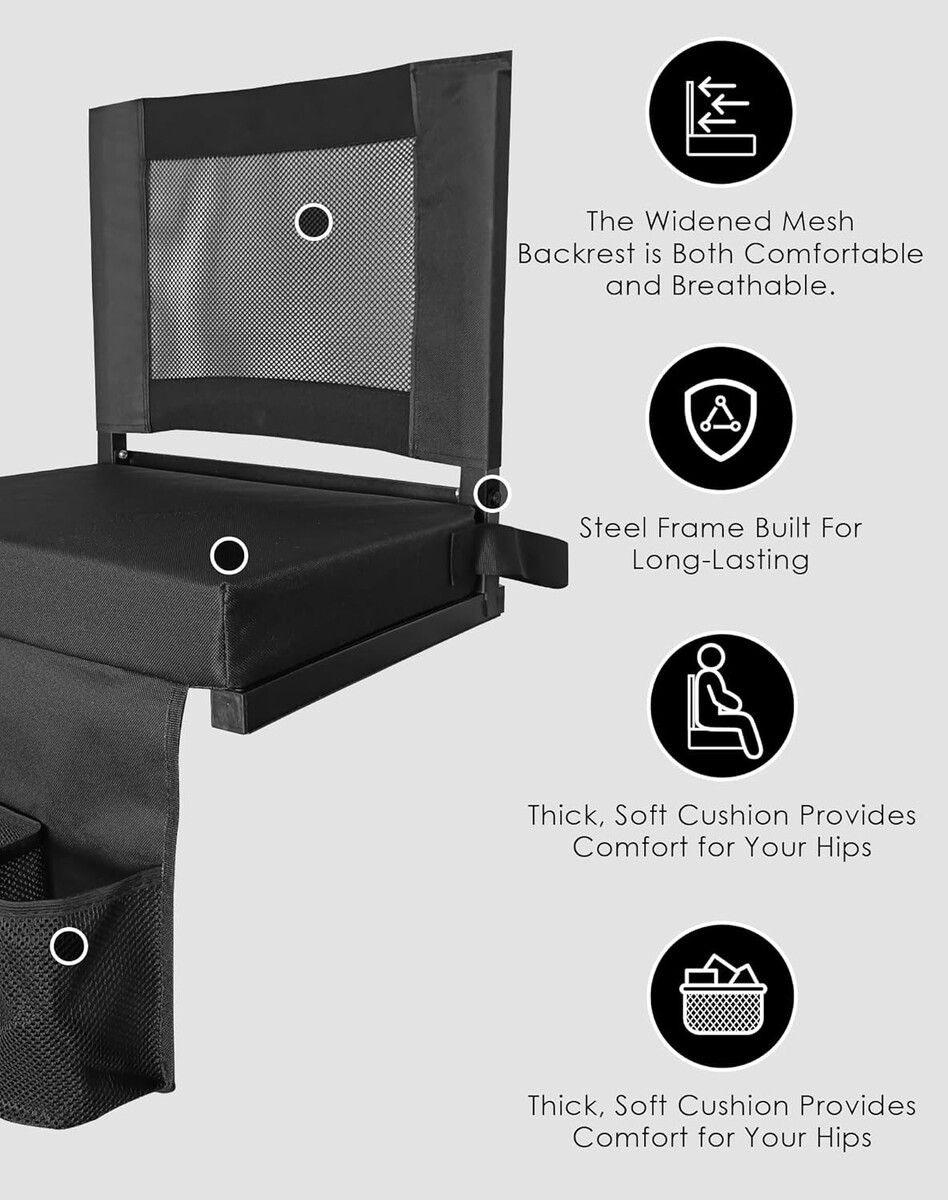 The Widened Mesh Backrest is Both Comfortable and Breathable.

Steel Frame Built For Long-Lasting

Thick, Soft Cushion Provides Comfort for Your Hips

Thick, Soft Cushion Provides Comfort for Your Hips