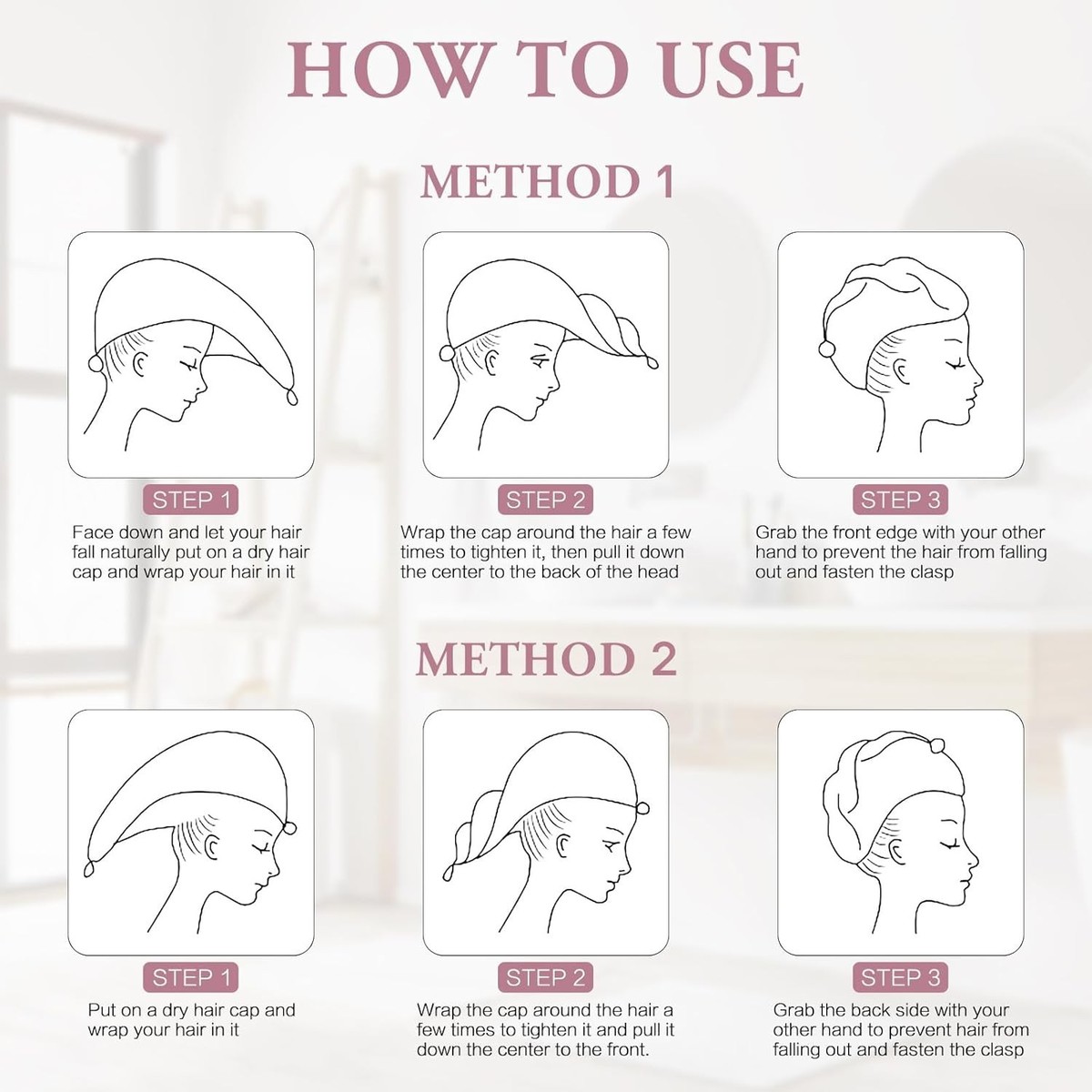 HOW TO USE

METHOD 1

STEP 1
Face down and let your hair fall naturally put on a dry hair cap and wrap your hair in it

STEP 2
Wrap the cap around the hair a few times to tighten it, then pull it down the center to the back of the head

STEP 3
Grab the front edge with your other hand to prevent the hair from falling out and fasten the clasp

METHOD 2

STEP 1
Put on a dry hair cap and wrap your hair in it

STEP 2
Wrap the cap around the hair a few times to tighten it and pull it down the center to the front.

STEP 3
Grab the back side with your other hand to prevent hair from falling out and fasten the clasp