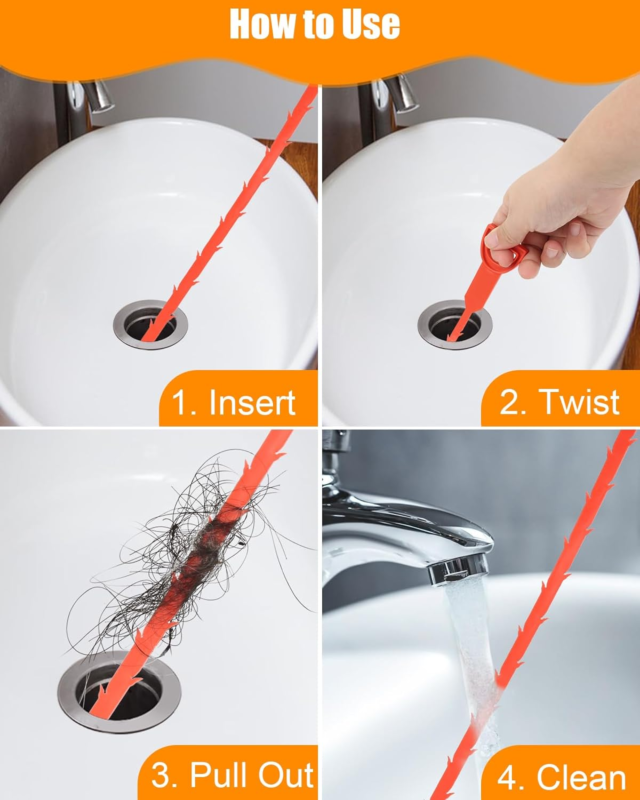 How to Use

1. Insert

2. Twist

3. Pull Out

4. Clean