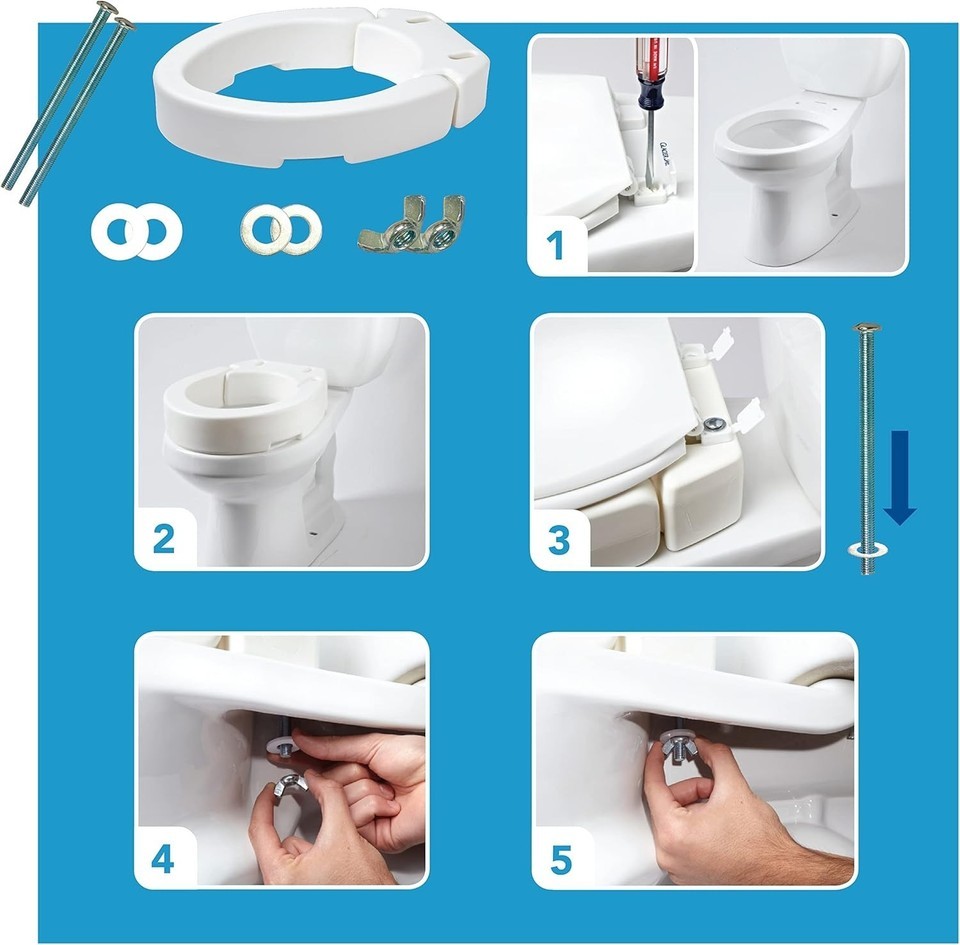 1

2

3

4

5