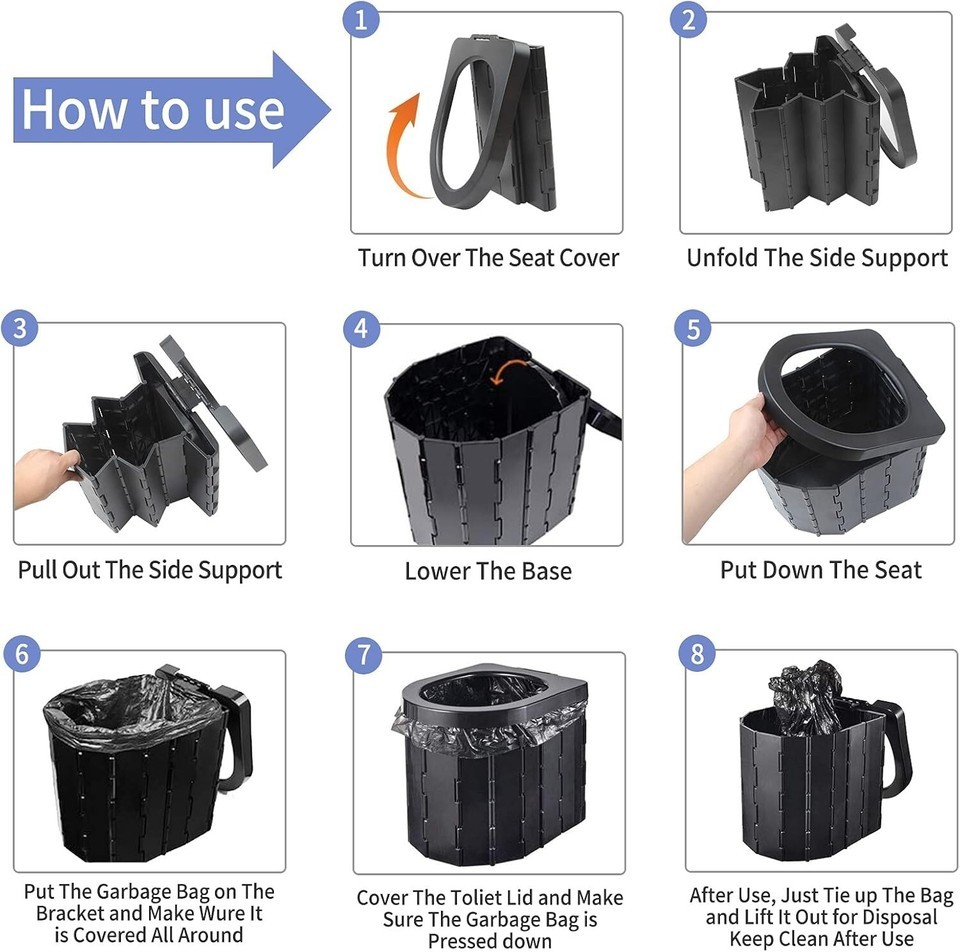 How to use

1
Turn Over The Seat Cover

2
Unfold The Side Support

3
Pull Out The Side Support

4
Lower The Base

5
Put Down The Seat

6
Put The Garbage Bag on The Bracket and Make Wure It is Covered All Around

7
Cover The Toliet Lid and Make Sure The Garbage Bag is Pressed down

8
After Use, Just Tie up The Bag and Lift It Out for Disposal Keep Clean After Use