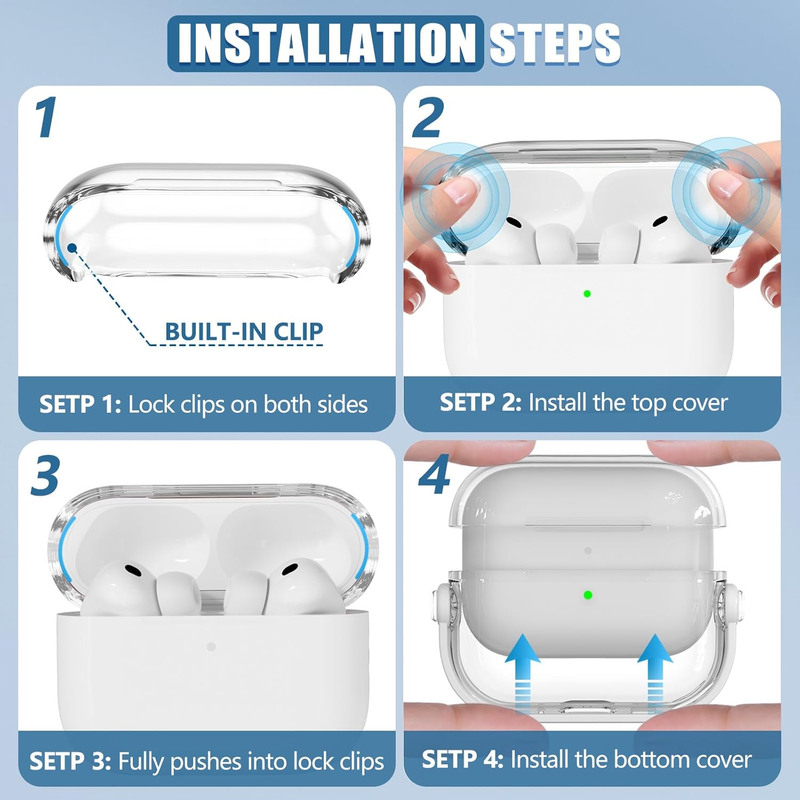 INSTALLATION STEPS

1

BUILT-IN CLIP

SETP 1: Lock clips on both sides

2

SETP 2: Install the top cover

3

SETP 3: Fully pushes into lock clips

4

SETP 4: Install the bottom cover