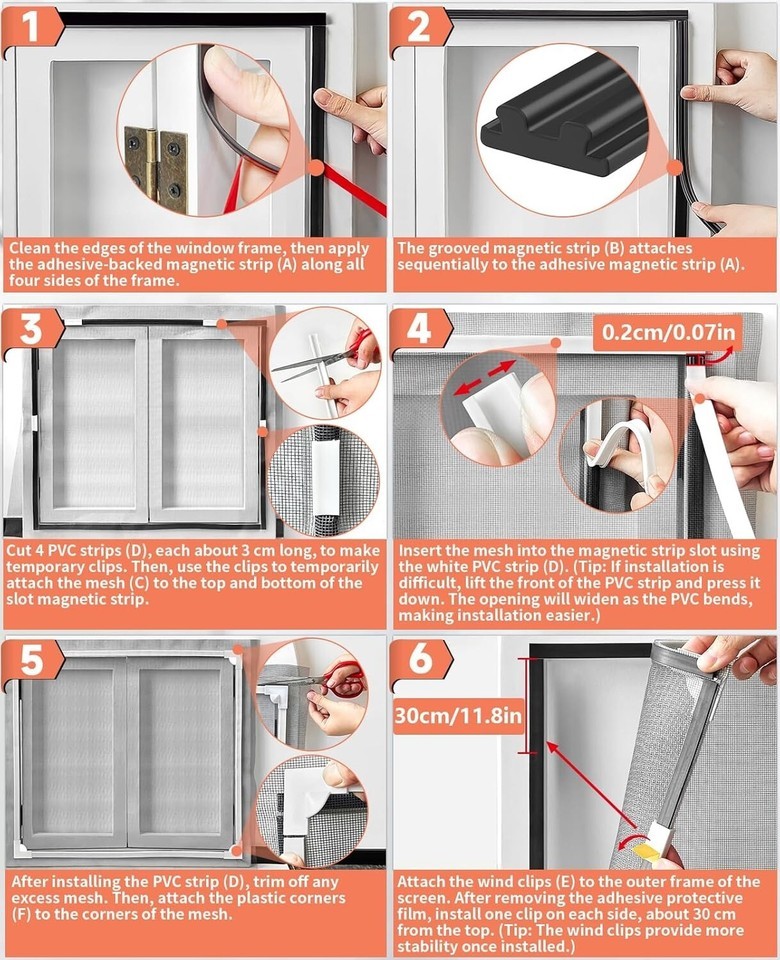 1

Clean the edges of the window frame, then apply the adhesive-backed magnetic strip (A) along all four sides of the frame.

2

The grooved magnetic strip (B) attaches sequentially to the adhesive magnetic strip (A).

3

Cut 4 PVC strips (D), each about 3 cm long, to make temporary clips. Then, use the clips to temporarily attach the mesh (C) to the top and bottom of the slot magnetic strip.

4

0.2cm/0.07in

Insert the mesh into the magnetic strip slot using the white PVC strip (D). (Tip: If installation is difficult, lift the front of the PVC strip and press it down. The opening will widen as the PVC bends, making installation easier.)

5

After installing the PVC strip (D), trim off any excess mesh. Then, attach the plastic corners (F) to the corners of the mesh.

6

30cm/11.8in

Attach the wind clips (E) to the outer frame of the screen. After removing the adhesive protective film, install one clip on each side, about 30 cm from the top. (Tip: The wind clips provide more stability once installed.)