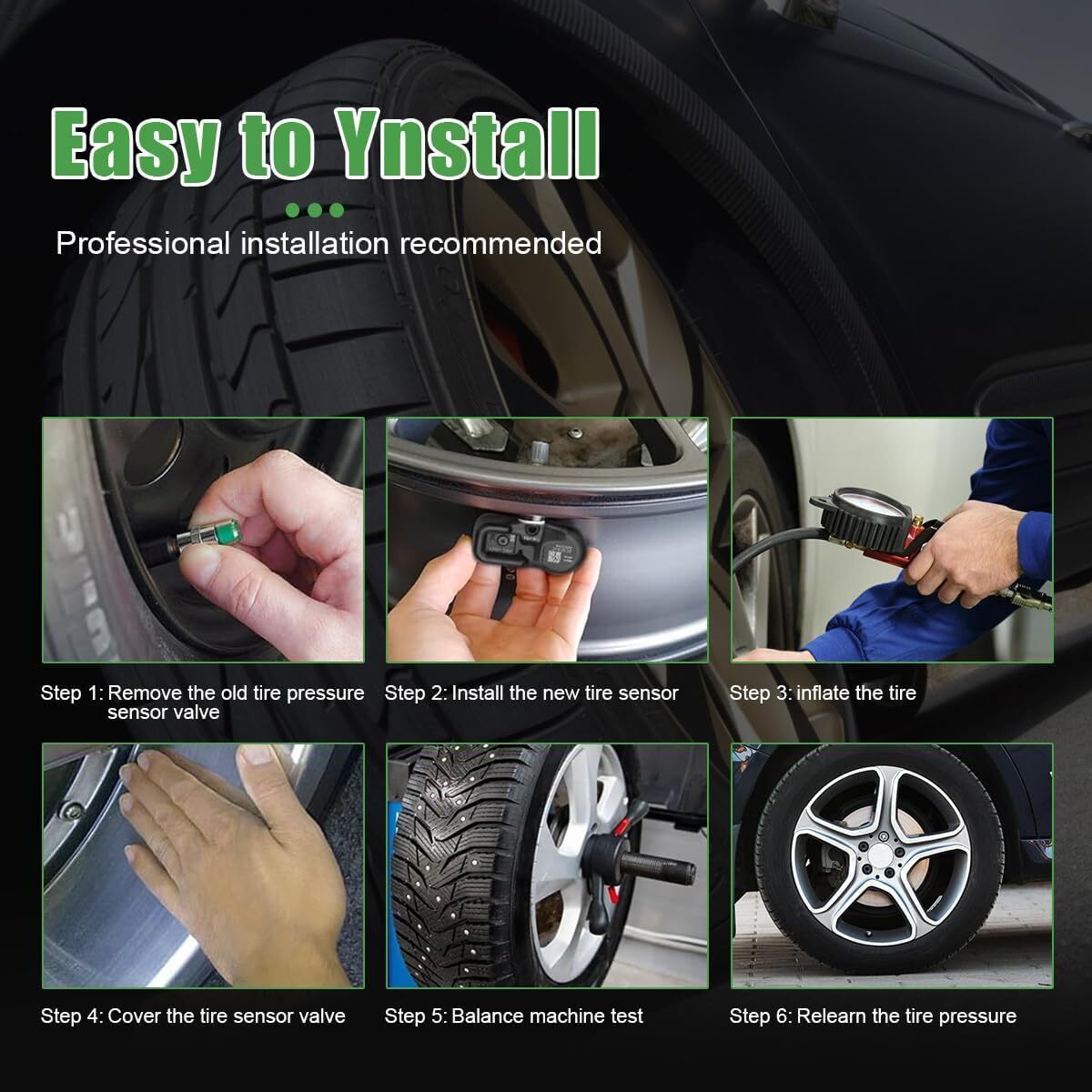 Easy to Ynstall

Professional installation recommended

Step 1: Remove the old tire pressure sensor valve

Step 2: Install the new tire sensor

Step 3: inflate the tire

Step 4: Cover the tire sensor valve

Step 5: Balance machine test

Step 6: Relearn the tire pressure