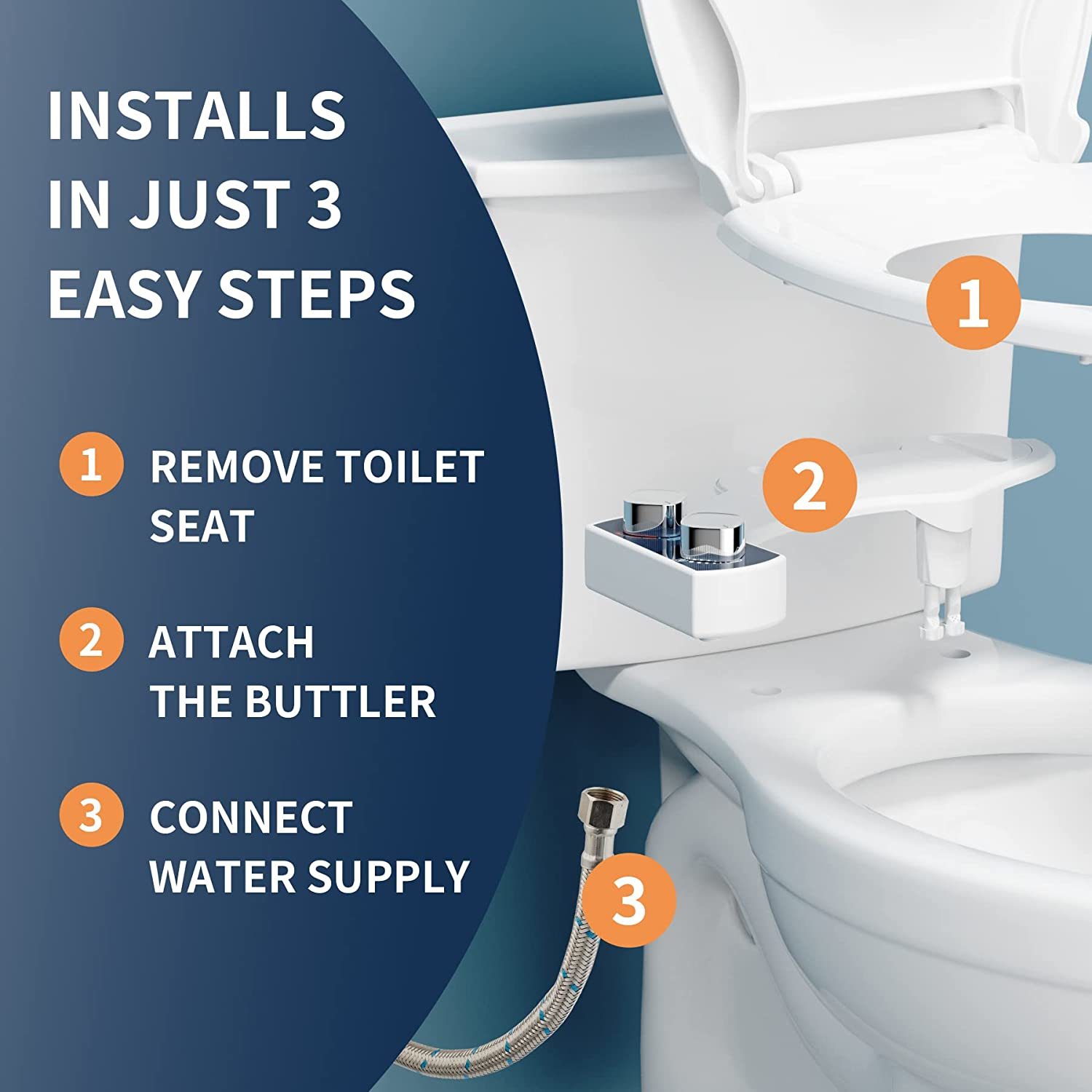 INSTALLS IN JUST 3 EASY STEPS

1 REMOVE TOILET SEAT

2 ATTACH THE BUTTLER

3 CONNECT WATER SUPPLY

1

2

3