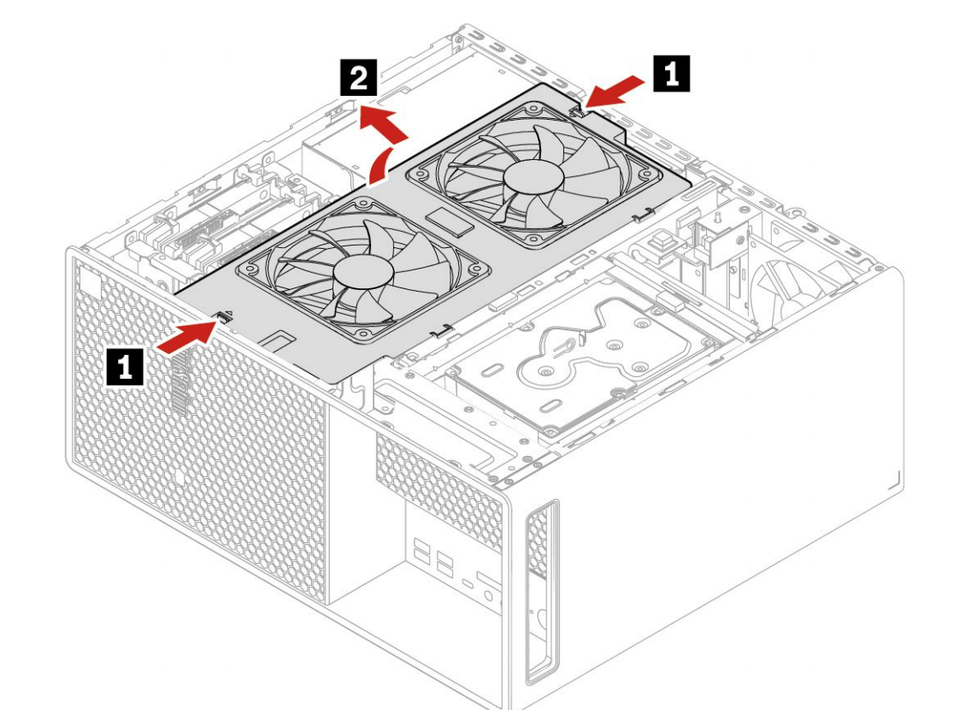 2

1

1