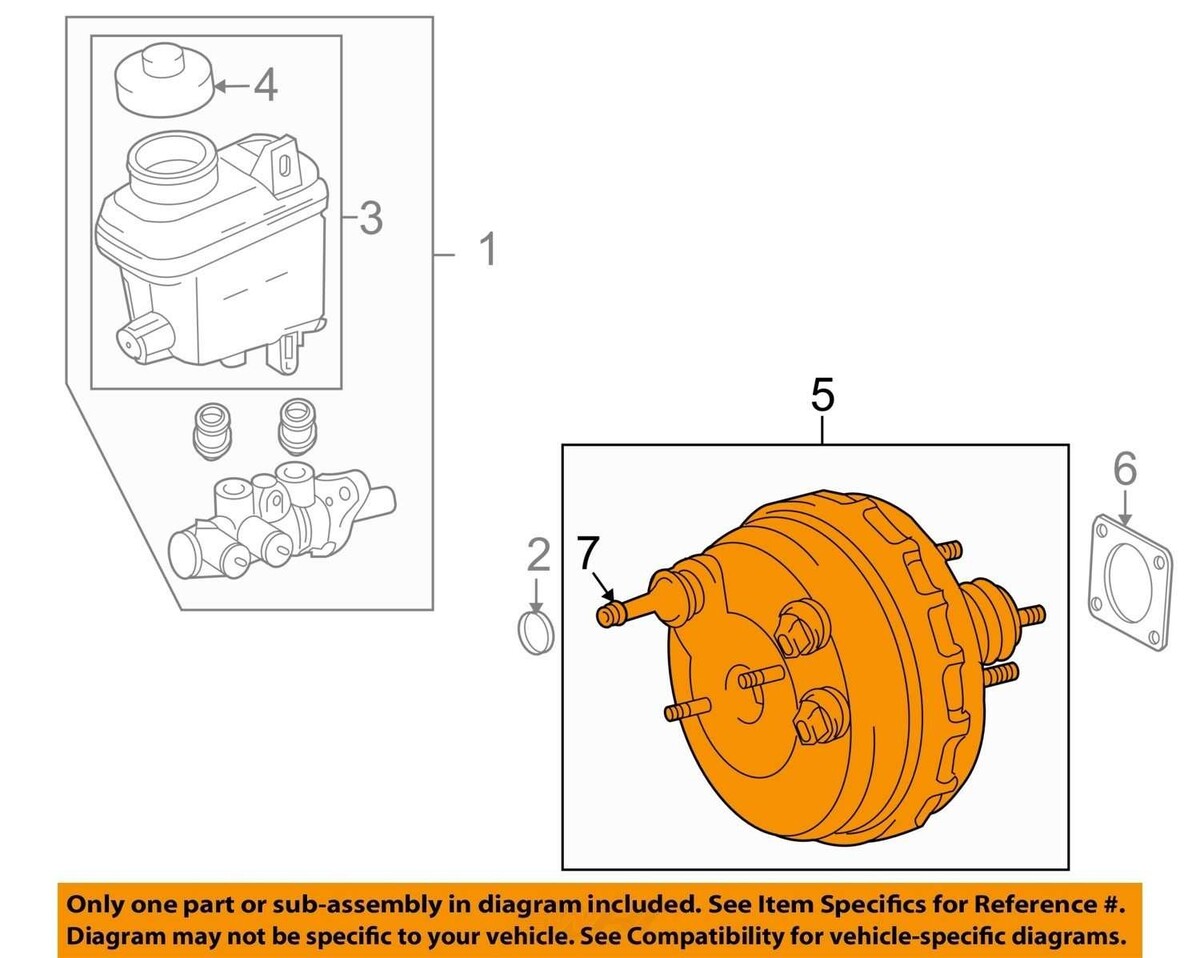 4
3
1
5
6
2
7

Only one part or sub-assembly in diagram included. See Item Specifics for Reference #.
Diagram may not be specific to your vehicle. See Compatibility for vehicle-specific diagrams.