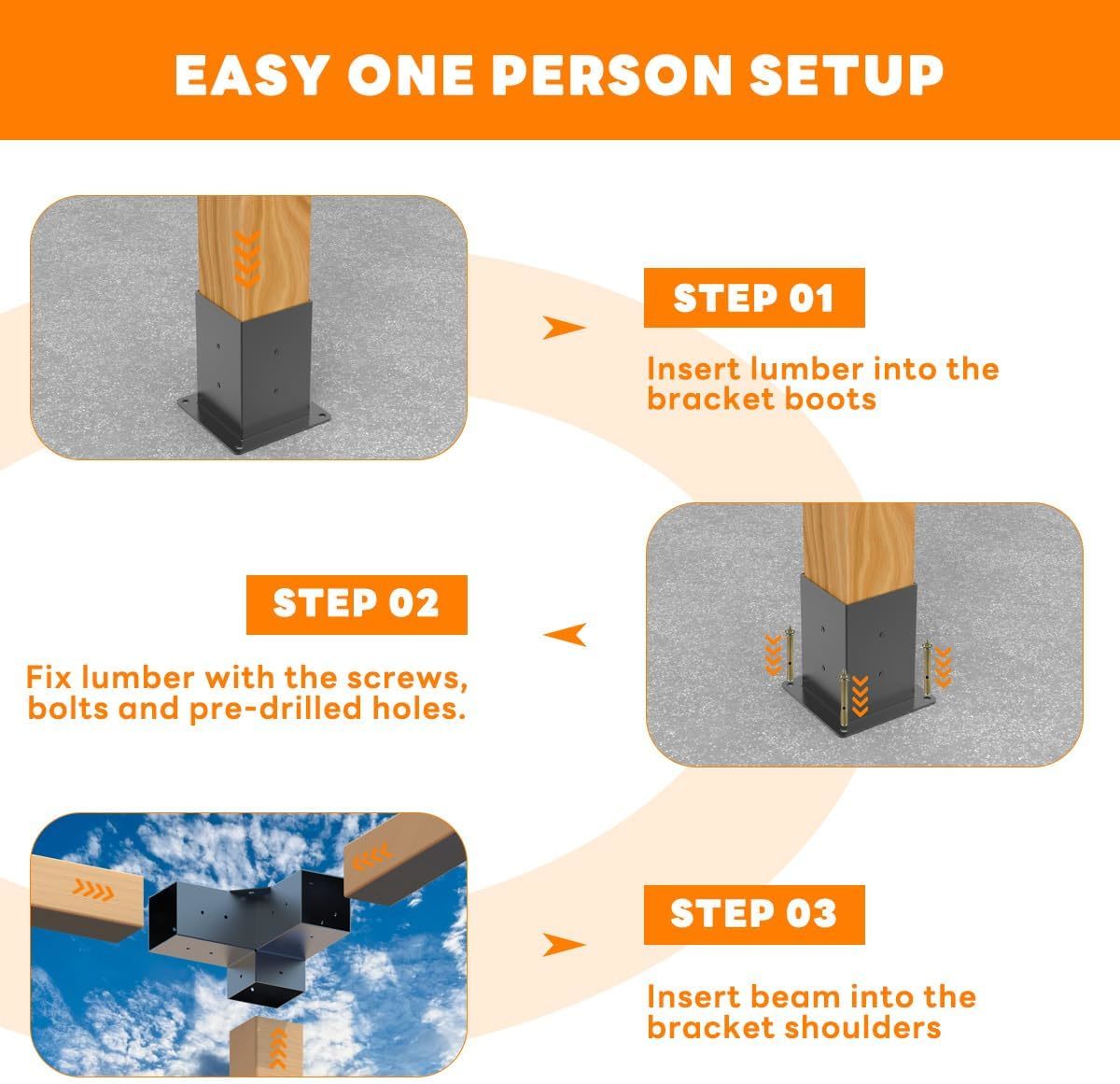 EASY ONE PERSON SETUP

STEP 01

Insert lumber into the bracket boots

STEP 02

Fix lumber with the screws, bolts and pre-drilled holes.

STEP 03

Insert beam into the bracket shoulders