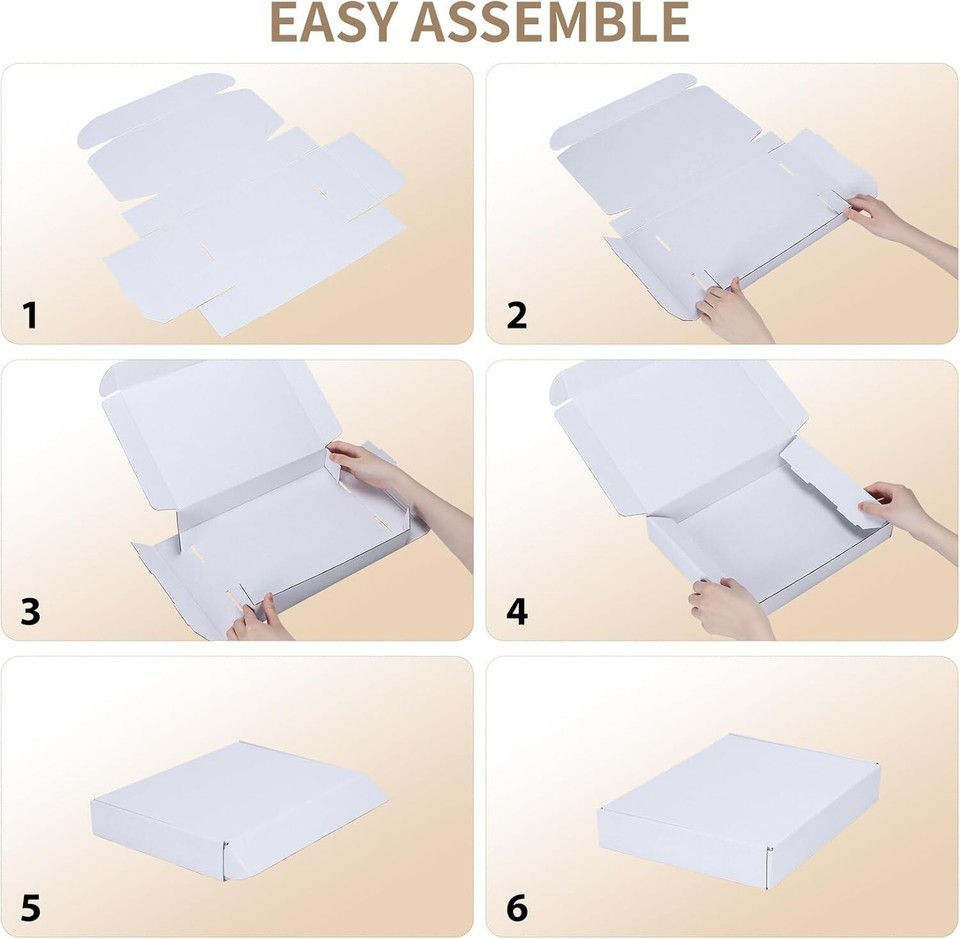 EASY ASSEMBLE

1

2

3

4

5

6