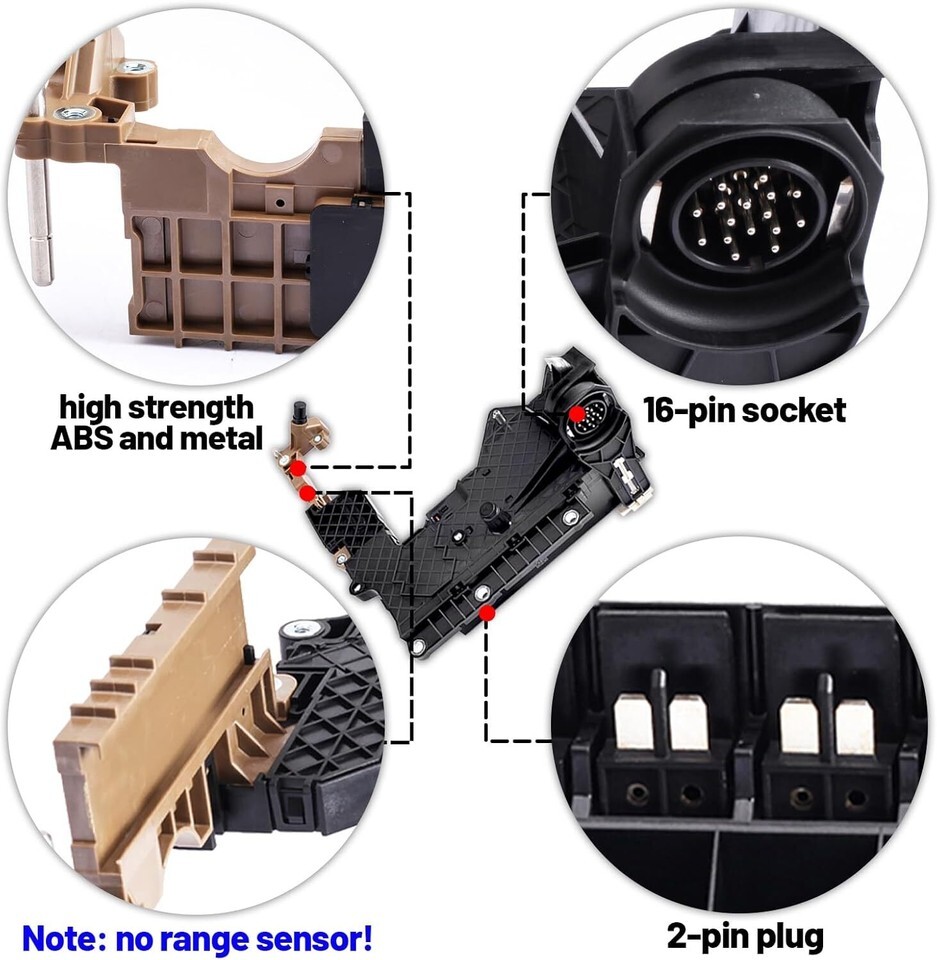 high strength ABS and metal

16-pin socket

Note: no range sensor!

2-pin plug