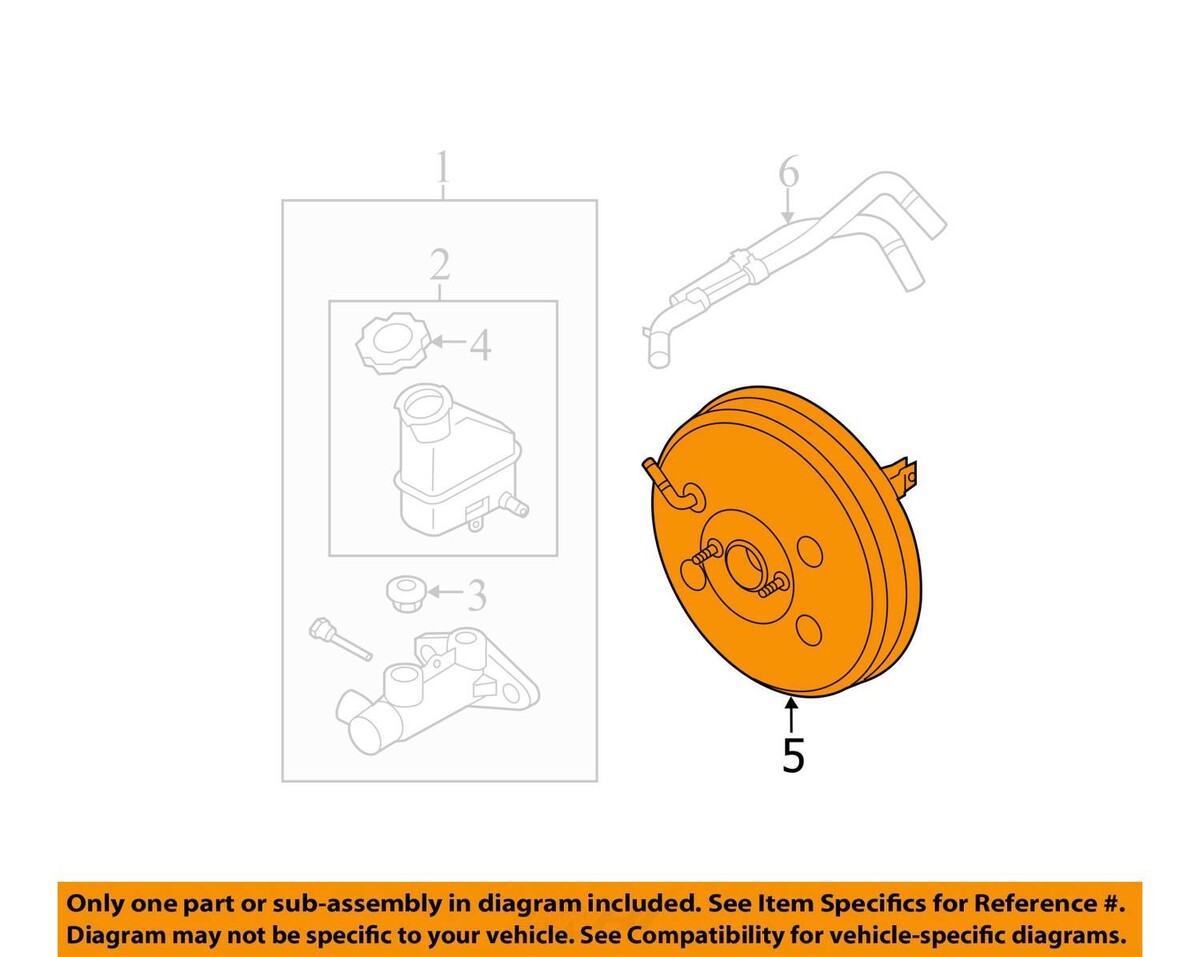 1
2
4
3
6
5

Only one part or sub-assembly in diagram included. See Item Specifics for Reference #.
Diagram may not be specific to your vehicle. See Compatibility for vehicle-specific diagrams.