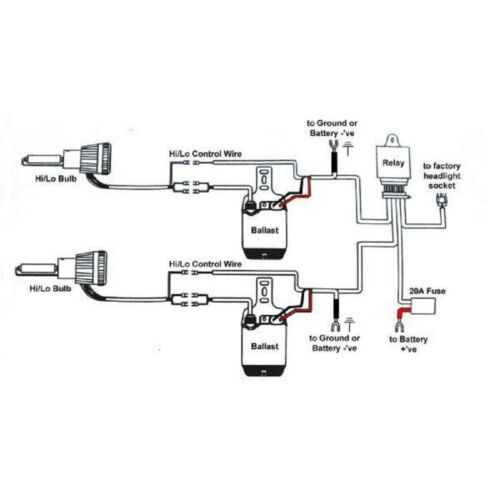 to Ground or Battery -'ve

Hi/Lo Control Wire

Relay

to factory headlight socket

Hi/Lo Bulb

Ballast

Hi/Lo Control Wire

Hi/Lo Bulb

20A Fuse

Ballast

to Ground or Battery -'ve

to Battery +'ve