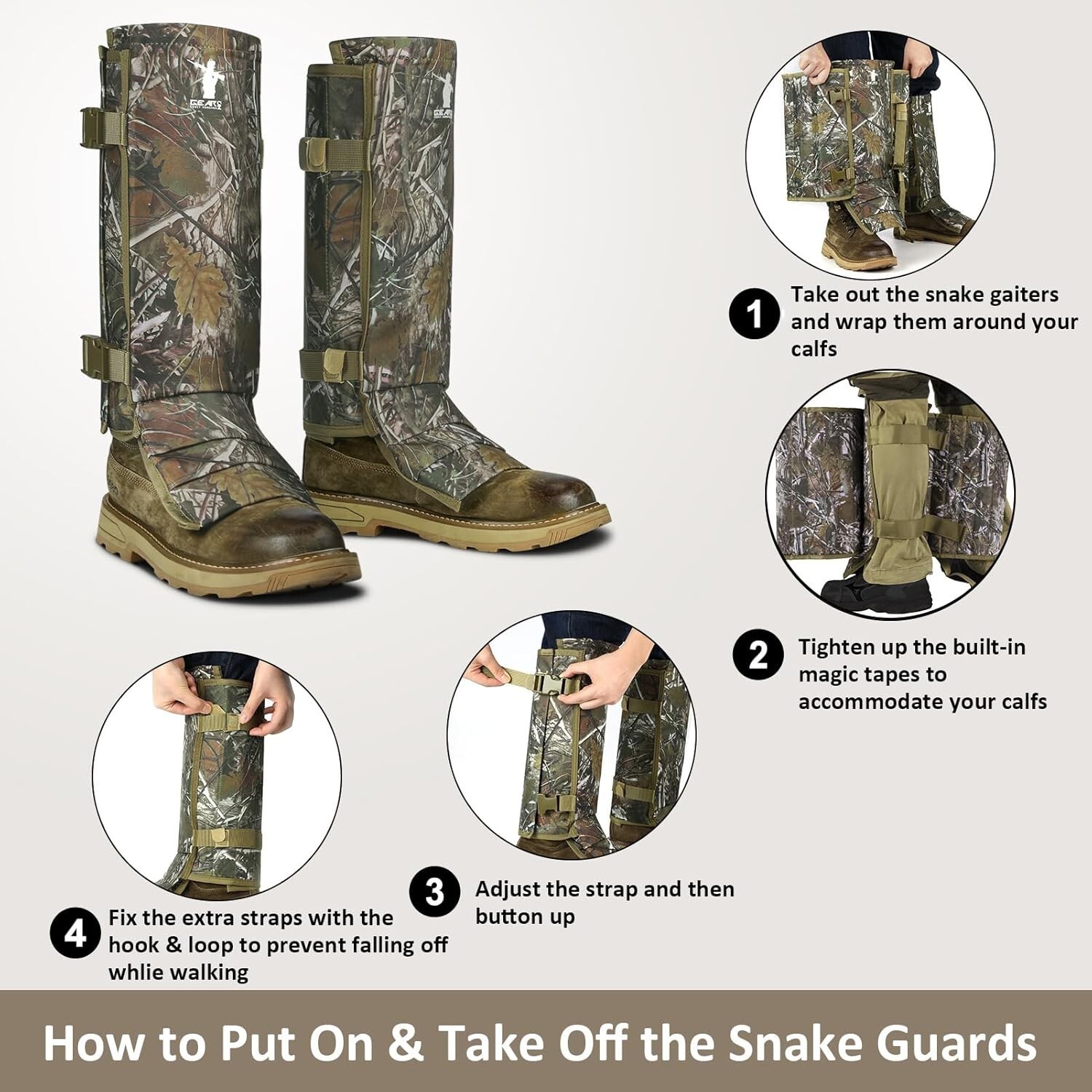 GEARO

GEARO

1 Take out the snake gaiters and wrap them around your calfs

2 Tighten up the built-in magic tapes to accommodate your calfs

3 Adjust the strap and then button up

4 Fix the extra straps with the hook & loop to prevent falling off whlie walking

How to Put On & Take Off the Snake Guards