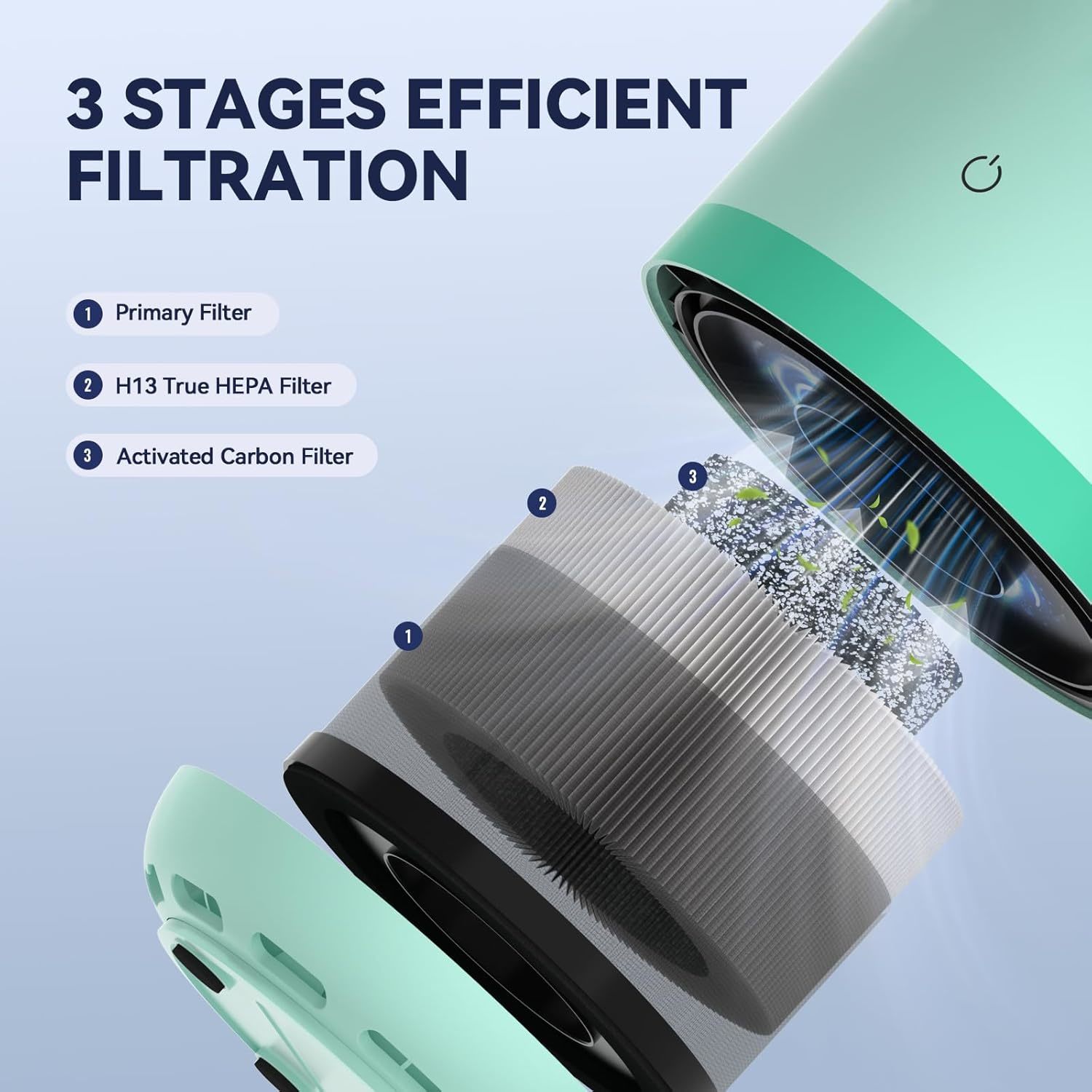 3 STAGES EFFICIENT FILTRATION

1 Primary Filter

2 H13 True HEPA Filter

3 Activated Carbon Filter

3

2

1