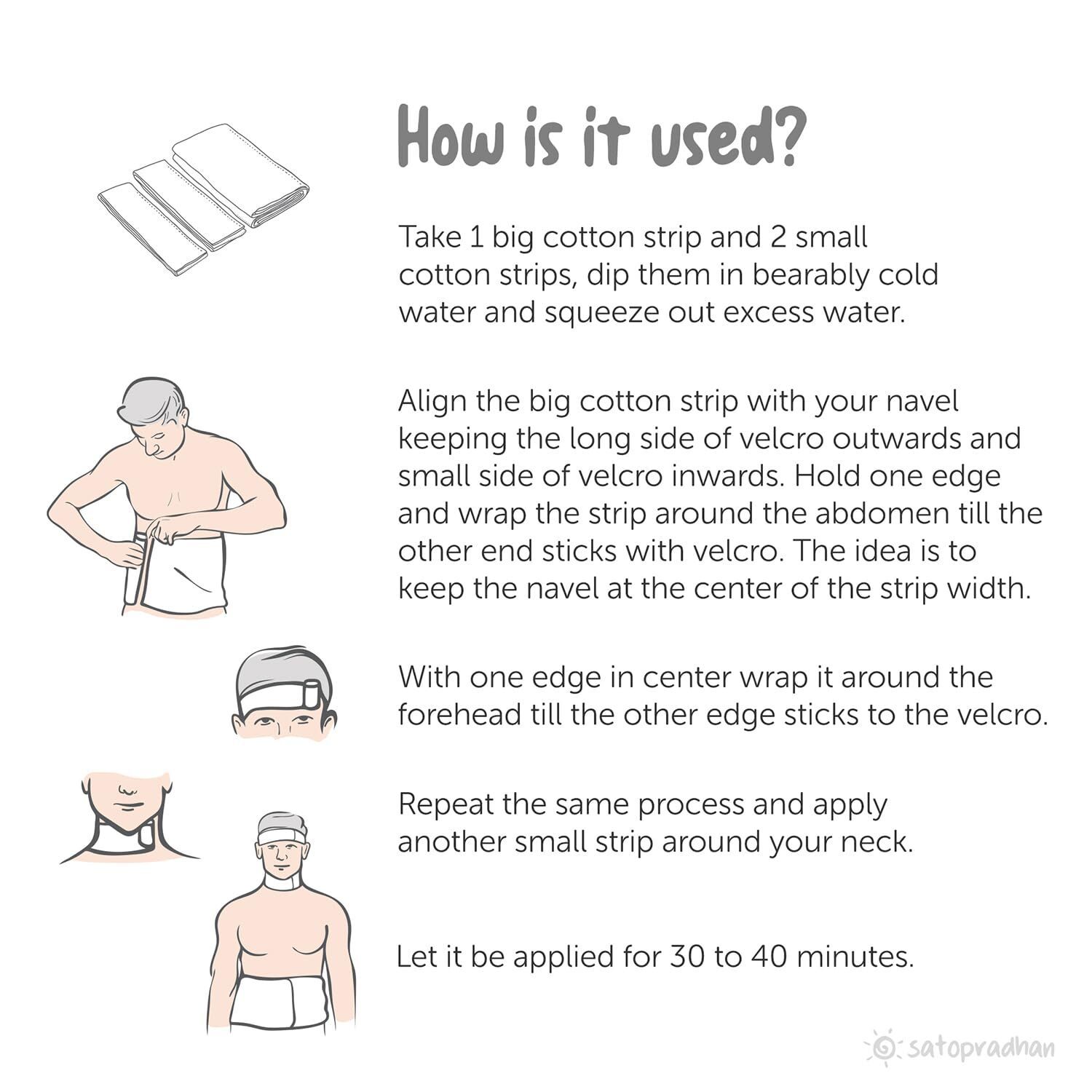 How is it used?

Take 1 big cotton strip and 2 small cotton strips, dip them in bearably cold water and squeeze out excess water.

Align the big cotton strip with your navel keeping the long side of velcro outwards and small side of velcro inwards. Hold one edge and wrap the strip around the abdomen till the other end sticks with velcro. The idea is to keep the navel at the center of the strip width.

With one edge in center wrap it around the forehead till the other edge sticks to the velcro.

Repeat the same process and apply another small strip around your neck.

Let it be applied for 30 to 40 minutes.

satopradhan